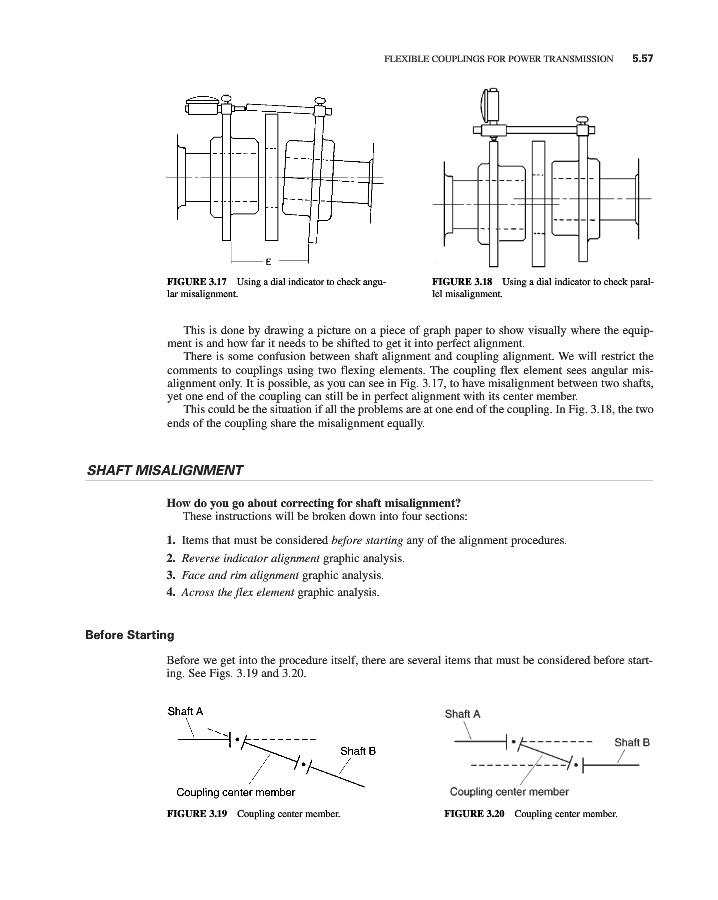 FLEXIBLE COUPLINGS FOR POWER TRANSMISSION 5.57

£

FIGURE 3.17 Using a dial indicator to check angular misalignment.

FIGURE 3.18 Using a dial indicator to check parallel misalignment.

This is done by drawing a picture on a piece of graph paper to show visually where the equipment is and how far it needs to be shifted to get it into perfect alignment.
There is some confusion between shaft alignment and coupling alignment. We will restrict the comments to couplings using two flexing elements. The coupling flex element sees angular misalignment only. It is possible, as you can see in Fig. 3.17, to have misalignment between two shafts, yet one end of the coupling can still be in perfect alignment with its center member.
This could be the situation if all the problems are at one end of the coupling. In Fig. 3.18, the two ends of the coupling share the misalignment equally.

SHAFT MISALIGNMENT

How do you go about correcting for shaft misalignment?
These instructions will be broken down into four sections:

1. Items that must be considered before starting any of the alignment procedures.
2. Reverse indicator alignment graphic analysis.
3. Face and rim alignment graphic analysis.
4. Across the flex element graphic analysis.

Before Starting

Before we get into the procedure itself, there are several items that must be considered before starting. See Figs. 3.19 and 3.20.

Shaft A

Shaft B

Coupling center member

FIGURE 3.19 Coupling center member.

Shaft A

Shaft B

Coupling center member

FIGURE 3.20 Coupling center member.