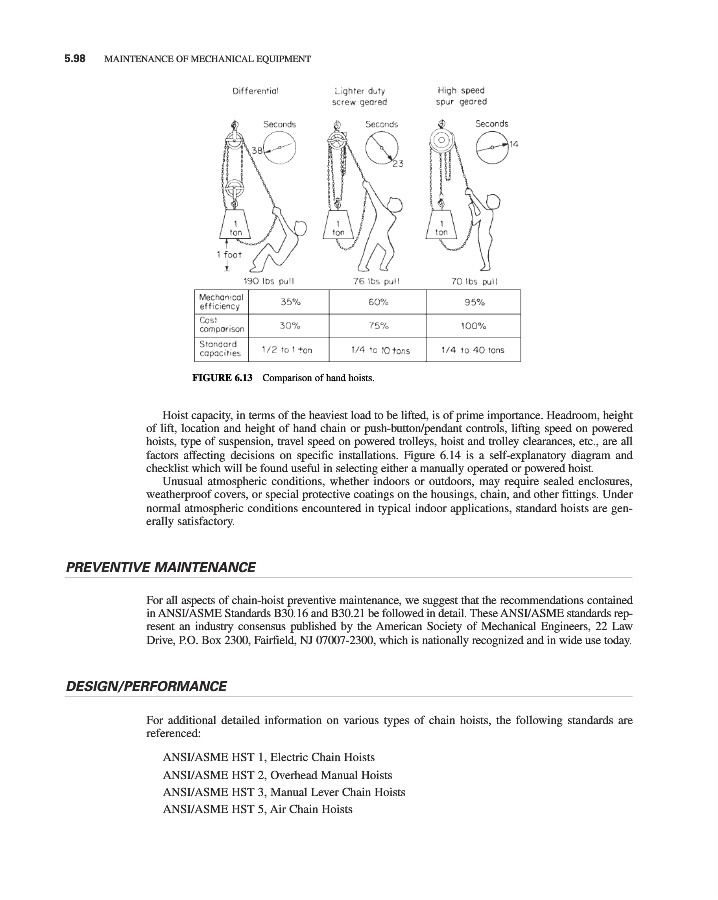 5.98 MAINTENANCE OF MECHANICAL EQUIPMENT

Differential

Lighter duty screw geared

High speed spur geared

Seconds

38

Seconds

23

Seconds

14

1 ton

1 ton

1 ton

1 foot

190 lbs pull

76 lbs pull

70 lbs pull

| Mechanical efficiency | 35% | 60% | 95% |
|---|---|---|---|
| Cost comparison | 30% | 75% | 100% |
| Standard capacities | 1/2 to 1 ton | 1/4 to 10 tons | 1/4 to 40 tons |

FIGURE 6.13 Comparison of hand hoists.

Hoist capacity, in terms of the heaviest load to be lifted, is of prime importance. Headroom, height of lift, location and height of hand chain or push-button/pendant controls, lifting speed on powered hoists, type of suspension, travel speed on powered trolleys, hoist and trolley clearances, etc., are all factors affecting decisions on specific installations. Figure 6.14 is a self-explanatory diagram and checklist which will be found useful in selecting either a manually operated or powered hoist.

Unusual atmospheric conditions, whether indoors or outdoors, may require sealed enclosures, weatherproof covers, or special protective coatings on the housings, chain, and other fittings. Under normal atmospheric conditions encountered in typical indoor applications, standard hoists are generally satisfactory.

PREVENTIVE MAINTENANCE

For all aspects of chain-hoist preventive maintenance, we suggest that the recommendations contained in ANSI/ASME Standards B30.16 and B30.21 be followed in detail. These ANSI/ASME standards represent an industry consensus published by the American Society of Mechanical Engineers, 22 Law Drive, P.O. Box 2300, Fairfield, NJ 07007-2300, which is nationally recognized and in wide use today.

DESIGN/PERFORMANCE

For additional detailed information on various types of chain hoists, the following standards are referenced:

ANSI/ASME HST 1, Electric Chain Hoists
ANSI/ASME HST 2, Overhead Manual Hoists
ANSI/ASME HST 3, Manual Lever Chain Hoists
ANSI/ASME HST 5, Air Chain Hoists