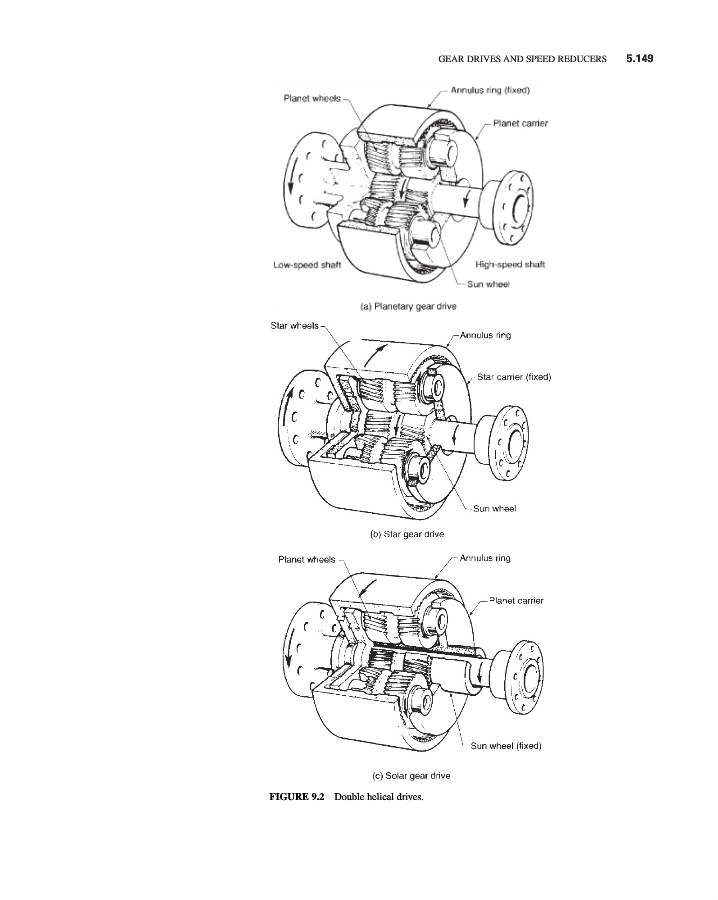 GEAR DRIVES AND SPEED REDUCERS 5.149

Planet wheels
Annulus ring (fixed)
Planet carrier
Low-speed shaft
High-speed shaft
Sun wheel
(a) Planetary gear drive

Star wheels
Annulus ring
Star carrier (fixed)
Sun wheel
(b) Star gear drive

Planet wheels
Annulus ring
Planet carrier
Sun wheel (fixed)
(c) Solar gear drive

FIGURE 9.2 Double helical drives.