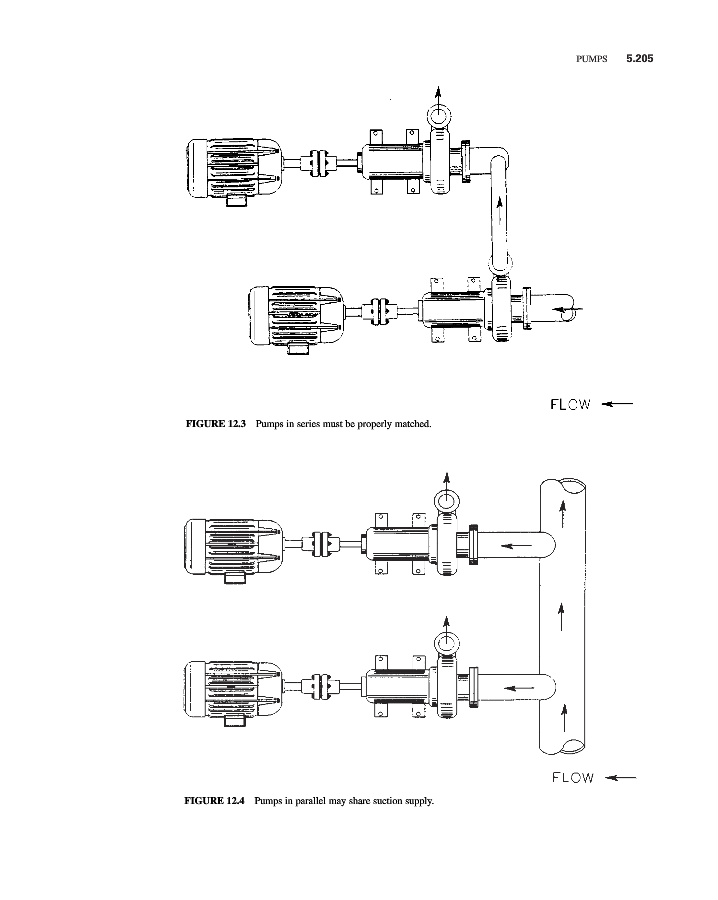 PUMPS 5.205

FLOW

FIGURE 12.3 Pumps in series must be properly matched.

FLOW

FIGURE 12.4 Pumps in parallel may share suction supply.