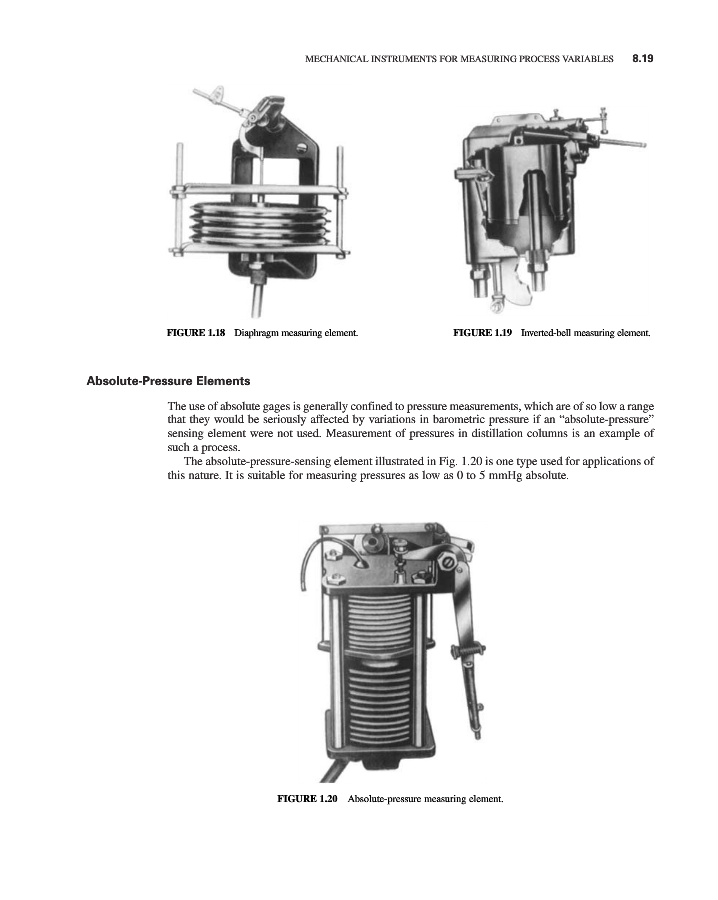 MECHANICAL INSTRUMENTS FOR MEASURING PROCESS VARIABLES 8.19

FIGURE 1.18 Diaphragm measuring element.

FIGURE 1.19 Inverted-bell measuring element.

Absolute-Pressure Elements

The use of absolute gages is generally confined to pressure measurements, which are of so low a range that they would be seriously affected by variations in barometric pressure if an "absolute-pressure" sensing element were not used. Measurement of pressures in distillation columns is an example of such a process.

The absolute-pressure-sensing element illustrated in Fig. 1.20 is one type used for applications of this nature. It is suitable for measuring pressures as low as 0 to 5 mmHg absolute.

FIGURE 1.20 Absolute-pressure measuring element.