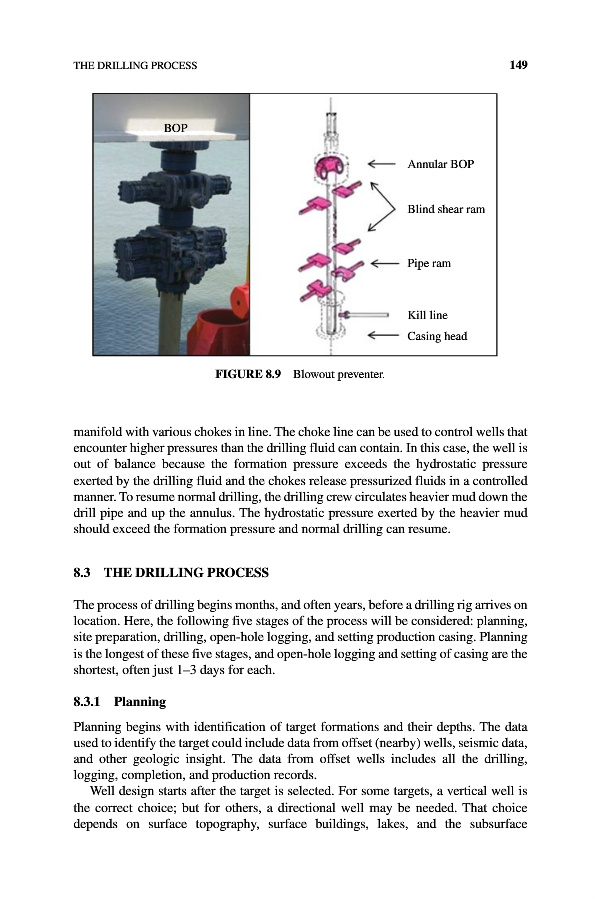 THE DRILLING PROCESS

149

BOP

Annular BOP

Blind shear ram

Pipe ram

Kill line

Casing head

FIGURE 8.9 Blowout preventer.

manifold with various chokes in line. The choke line can be used to control wells that encounter higher pressures than the drilling fluid can contain. In this case, the well is out of balance because the formation pressure exceeds the hydrostatic pressure exerted by the drilling fluid and the chokes release pressurized fluids in a controlled manner. To resume normal drilling, the drilling crew circulates heavier mud down the drill pipe and up the annulus. The hydrostatic pressure exerted by the heavier mud should exceed the formation pressure and normal drilling can resume.

8.3 THE DRILLING PROCESS

The process of drilling begins months, and often years, before a drilling rig arrives on location. Here, the following five stages of the process will be considered: planning, site preparation, drilling, open-hole logging, and setting production casing. Planning is the longest of these five stages, and open-hole logging and setting of casing are the shortest, often just 1–3 days for each.

8.3.1 Planning

Planning begins with identification of target formations and their depths. The data used to identify the target could include data from offset (nearby) wells, seismic data, and other geologic insight. The data from offset wells includes all the drilling, logging, completion, and production records.

Well design starts after the target is selected. For some targets, a vertical well is the correct choice; but for others, a directional well may be needed. That choice depends on surface topography, surface buildings, lakes, and the subsurface