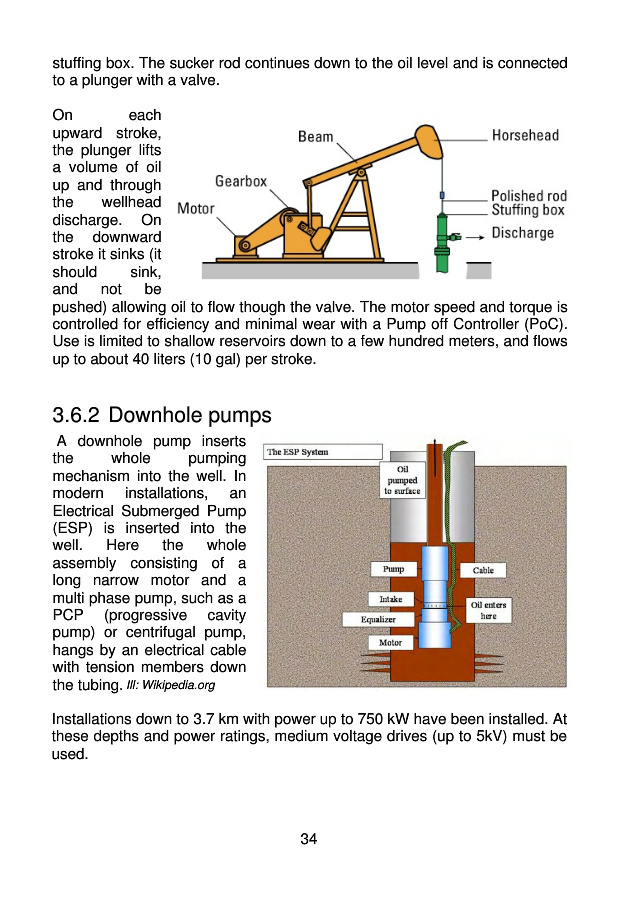 stuffing box. The sucker rod continues down to the oil level and is connected to a plunger with a valve.

On each upward stroke, the plunger lifts a volume of oil up and through the wellhead discharge. On the downward stroke it sinks (it should sink, and not be pushed) allowing oil to flow though the valve. The motor speed and torque is controlled for efficiency and minimal wear with a Pump off Controller (PoC). Use is limited to shallow reservoirs down to a few hundred meters, and flows up to about 40 liters (10 gal) per stroke.

Beam
Horsehead
Gearbox
Motor
Polished rod
Stuffing box
Discharge

3.6.2 Downhole pumps

A downhole pump inserts the whole pumping mechanism into the well. In modern installations, an Electrical Submerged Pump (ESP) is inserted into the well. Here the whole assembly consisting of a long narrow motor and a multi phase pump, such as a PCP (progressive cavity pump) or centrifugal pump, hangs by an electrical cable with tension members down the tubing. Ill: Wikipedia.org

The ESP System
Oil pumped to surface
Pump
Cable
Intake
Oil enters here
Equalizer
Motor

Installations down to 3.7 km with power up to 750 kW have been installed. At these depths and power ratings, medium voltage drives (up to 5kV) must be used.

34