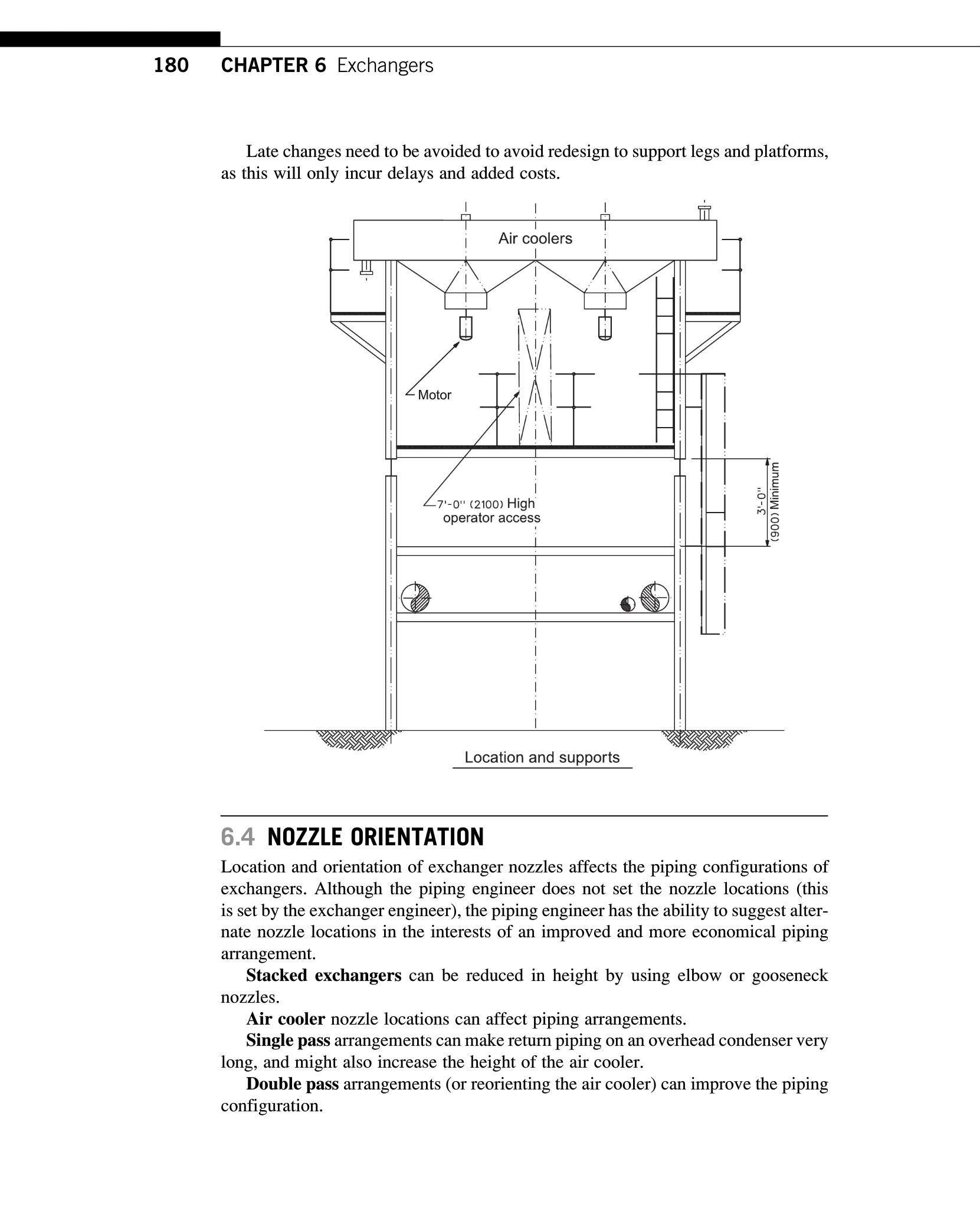 180 CHAPTER 6 Exchangers

Late changes need to be avoided to avoid redesign to support legs and platforms, as this will only incur delays and added costs.

Air coolers

Motor

7'-0'' (2100) High operator access

3'-0'' (900) Minimum

Location and supports

6.4 NOZZLE ORIENTATION

Location and orientation of exchanger nozzles affects the piping configurations of exchangers. Although the piping engineer does not set the nozzle locations (this is set by the exchanger engineer), the piping engineer has the ability to suggest alternate nozzle locations in the interests of an improved and more economical piping arrangement.

Stacked exchangers can be reduced in height by using elbow or gooseneck nozzles.

Air cooler nozzle locations can affect piping arrangements.

Single pass arrangements can make return piping on an overhead condenser very long, and might also increase the height of the air cooler.

Double pass arrangements (or reorienting the air cooler) can improve the piping configuration.