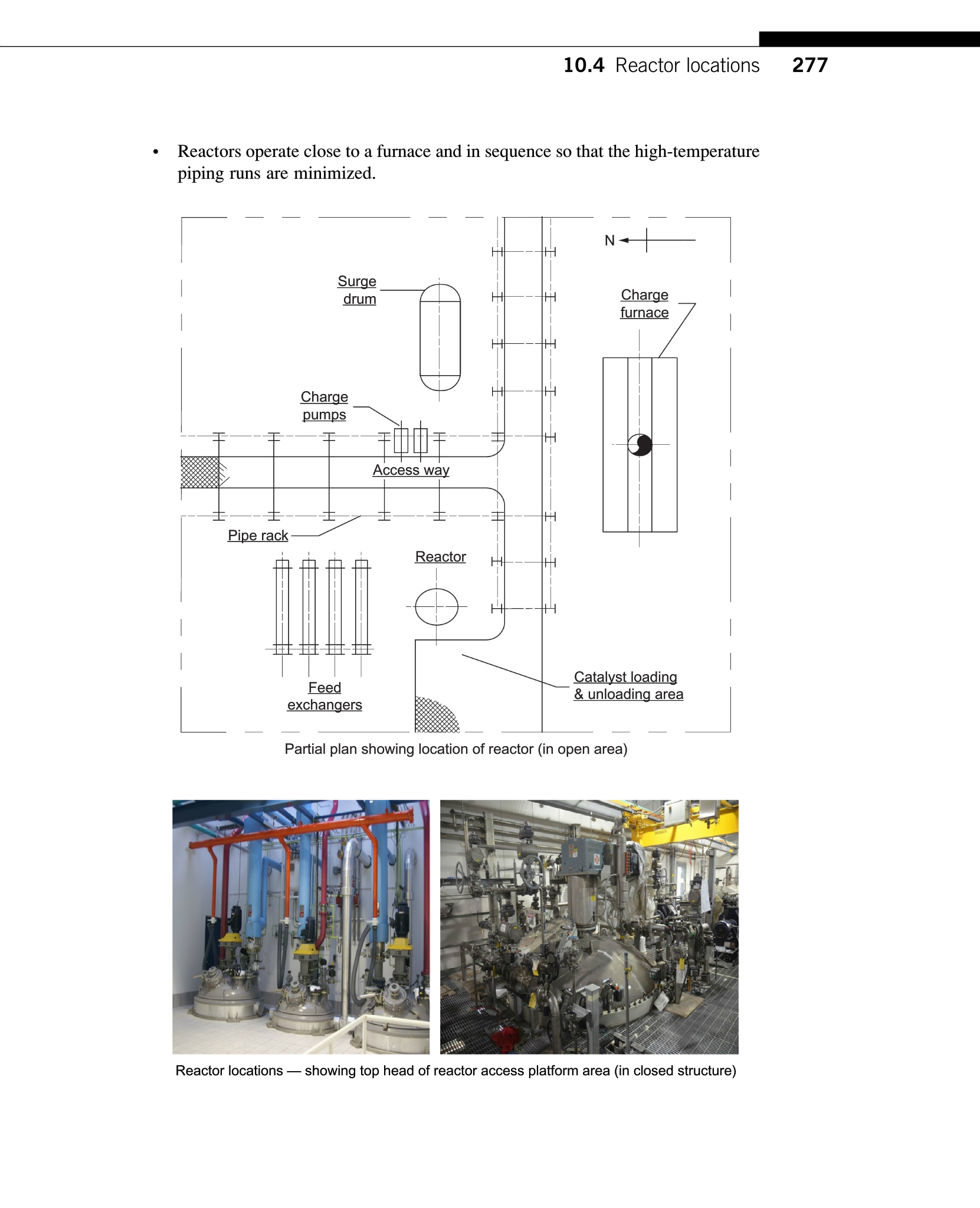 10.4 Reactor locations 277

• Reactors operate close to a furnace and in sequence so that the high-temperature piping runs are minimized.

N

Surge drum

Charge furnace

Charge pumps

Access way

Pipe rack

Reactor

Feed exchangers

Catalyst loading & unloading area

Partial plan showing location of reactor (in open area)

Reactor locations — showing top head of reactor access platform area (in closed structure)