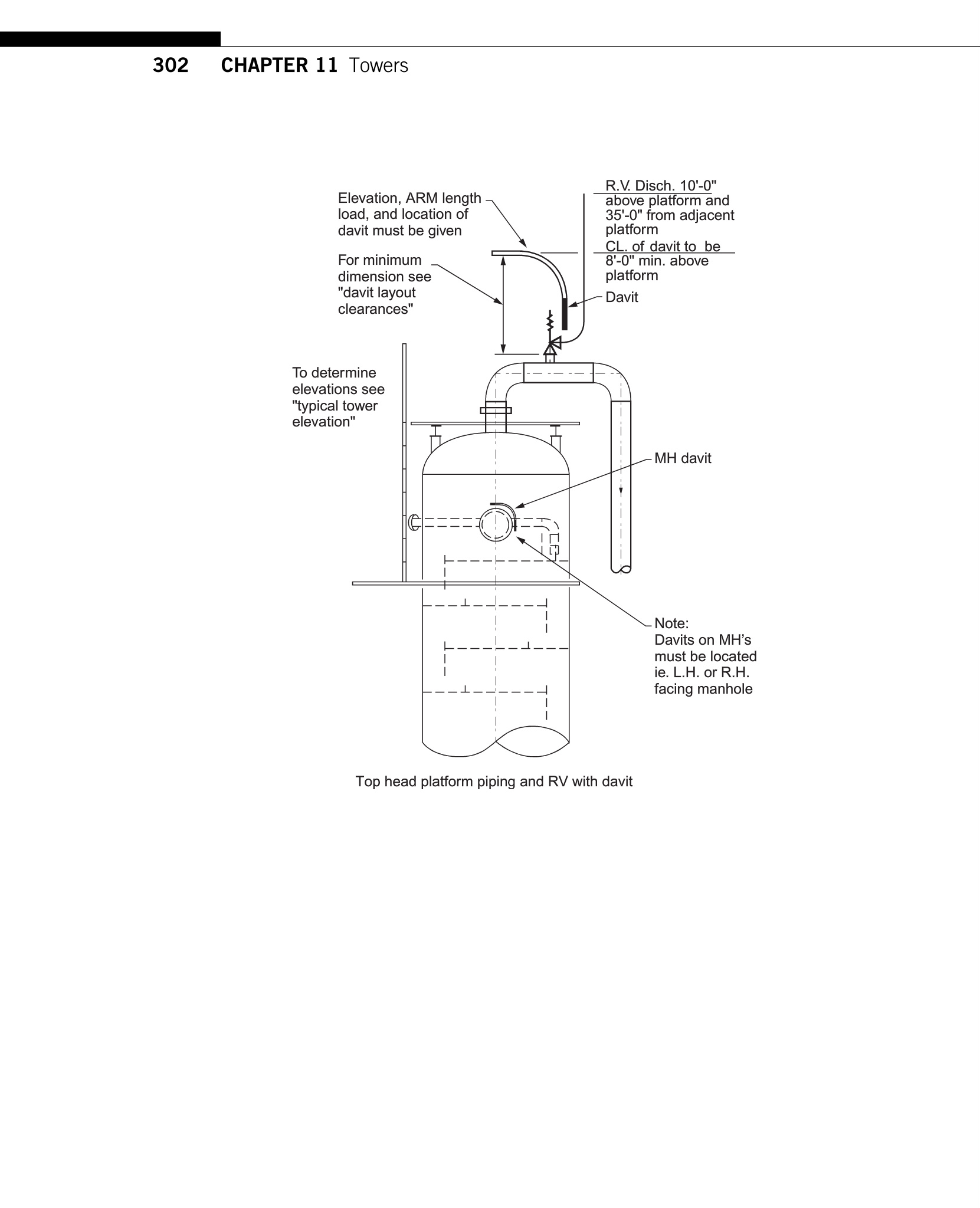 302 CHAPTER 11 Towers

Elevation, ARM length load, and location of davit must be given

For minimum dimension see "davit layout clearances"

R.V. Disch. 10'-0" above platform and 35'-0" from adjacent platform

CL. of davit to be 8'-0" min. above platform

Davit

To determine elevations see "typical tower elevation"

MH davit

Note:
Davits on MH's must be located ie. L.H. or R.H. facing manhole

Top head platform piping and RV with davit