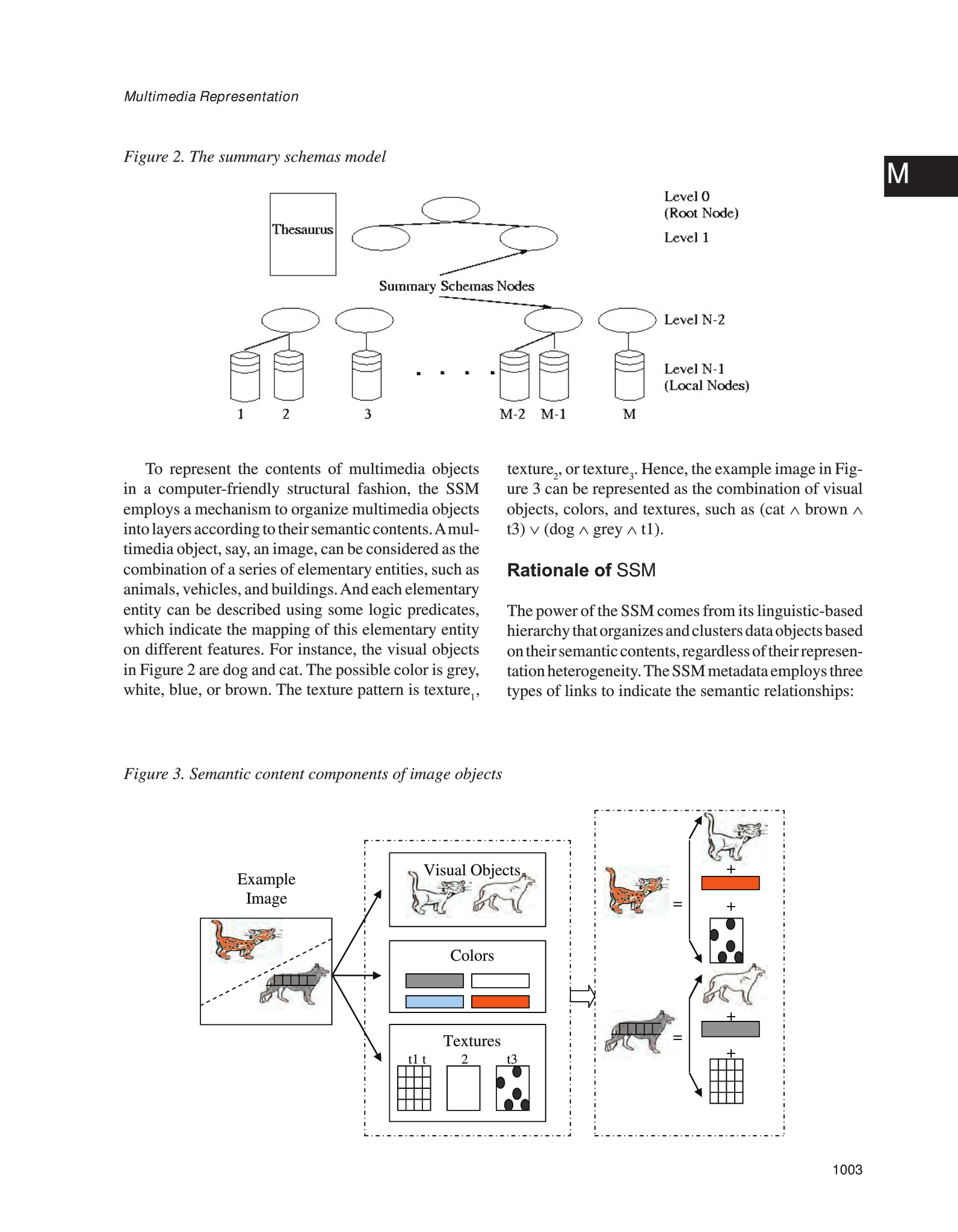 Multimedia Representation

M

Figure 2. The summary schemas model

Thesaurus

Level 0
(Root Node)

Level 1

Summary Schemas Nodes

Level N-2

Level N-1
(Local Nodes)

1 2 3 . . . . M-2 M-1 M

To represent the contents of multimedia objects in a computer-friendly structural fashion, the SSM employs a mechanism to organize multimedia objects into layers according to their semantic contents. A multimedia object, say, an image, can be considered as the combination of a series of elementary entities, such as animals, vehicles, and buildings. And each elementary entity can be described using some logic predicates, which indicate the mapping of this elementary entity on different features. For instance, the visual objects in Figure 2 are dog and cat. The possible color is grey, white, blue, or brown. The texture pattern is texture$_1$, texture$_2$, or texture$_3$. Hence, the example image in Figure 3 can be represented as the combination of visual objects, colors, and textures, such as (cat $\wedge$ brown $\wedge$ t3) $\vee$ (dog $\wedge$ grey $\wedge$ t1).

Rationale of SSM

The power of the SSM comes from its linguistic-based hierarchy that organizes and clusters data objects based on their semantic contents, regardless of their representation heterogeneity. The SSM metadata employs three types of links to indicate the semantic relationships:

Figure 3. Semantic content components of image objects

Example Image

Visual Objects

Colors

Textures

t1 t 2 t3

=

+

+

=

+

+

1003