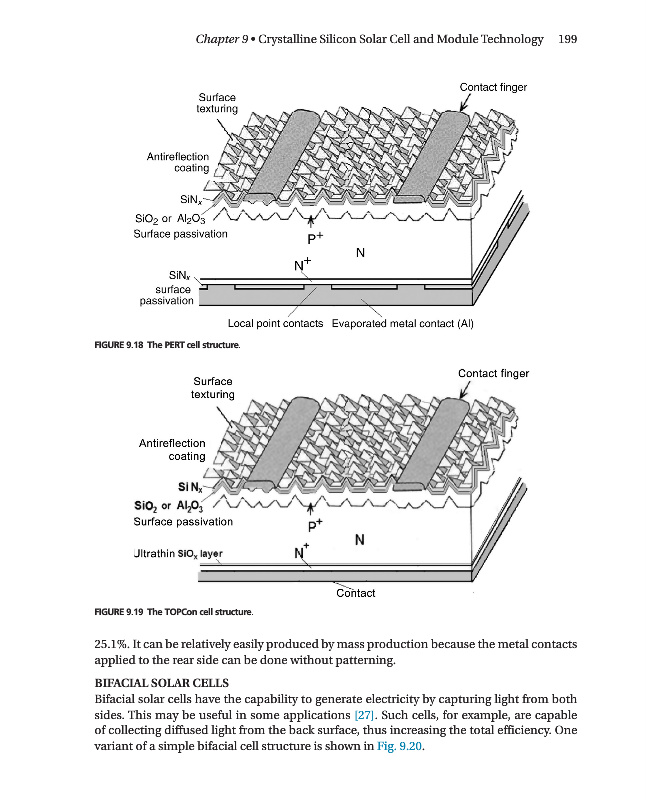 Chapter 9 • Crystalline Silicon Solar Cell and Module Technology 199

Surface texturing

Contact finger

Antireflection coating

$SiN_x$

$SiO_2$ or $Al_2O_3$
Surface passivation

$P^+$

N

$N^+$

$SiN_x$
surface passivation

Local point contacts

Evaporated metal contact (Al)

FIGURE 9.18 The PERT cell structure.

Surface texturing

Contact finger

Antireflection coating

$SiN_x$

$SiO_2$ or $Al_2O_3$
Surface passivation

$P^+$

N

$N^+$

Ultrathin $SiO_x$ layer

Contact

FIGURE 9.19 The TOPCon cell structure.

25.1%. It can be relatively easily produced by mass production because the metal contacts applied to the rear side can be done without patterning.

BIFACIAL SOLAR CELLS
Bifacial solar cells have the capability to generate electricity by capturing light from both sides. This may be useful in some applications [27]. Such cells, for example, are capable of collecting diffused light from the back surface, thus increasing the total efficiency. One variant of a simple bifacial cell structure is shown in Fig. 9.20.