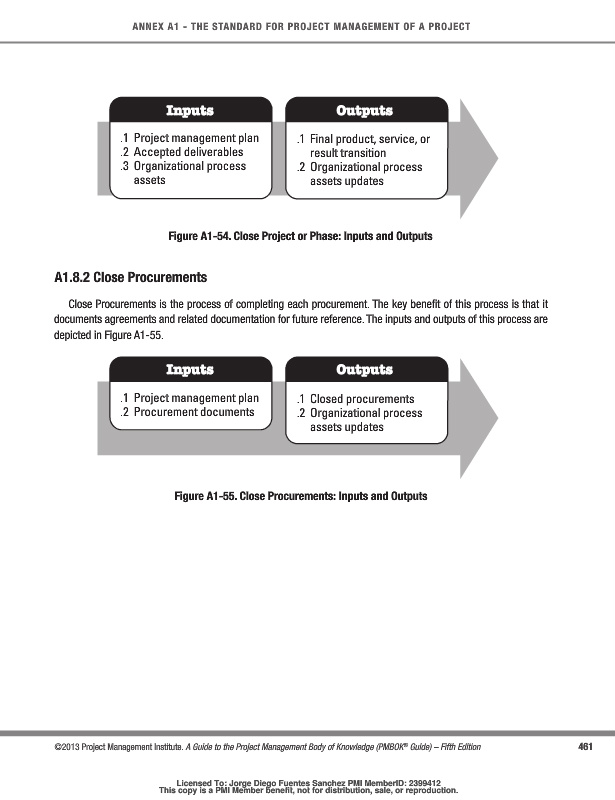 ANNEX A1 - THE STANDARD FOR PROJECT MANAGEMENT OF A PROJECT

Inputs

.1 Project management plan
.2 Accepted deliverables
.3 Organizational process assets

Outputs

.1 Final product, service, or result transition
.2 Organizational process assets updates

Figure A1-54. Close Project or Phase: Inputs and Outputs

A1.8.2 Close Procurements

Close Procurements is the process of completing each procurement. The key benefit of this process is that it documents agreements and related documentation for future reference. The inputs and outputs of this process are depicted in Figure A1-55.

Inputs

.1 Project management plan
.2 Procurement documents

Outputs

.1 Closed procurements
.2 Organizational process assets updates

Figure A1-55. Close Procurements: Inputs and Outputs

©2013 Project Management Institute. A Guide to the Project Management Body of Knowledge (PMBOK® Guide) – Fifth Edition

461

Licensed To: Jorge Diego Fuentes Sanchez PMI MemberID: 2399412
This copy is a PMI Member benefit, not for distribution, sale, or reproduction.