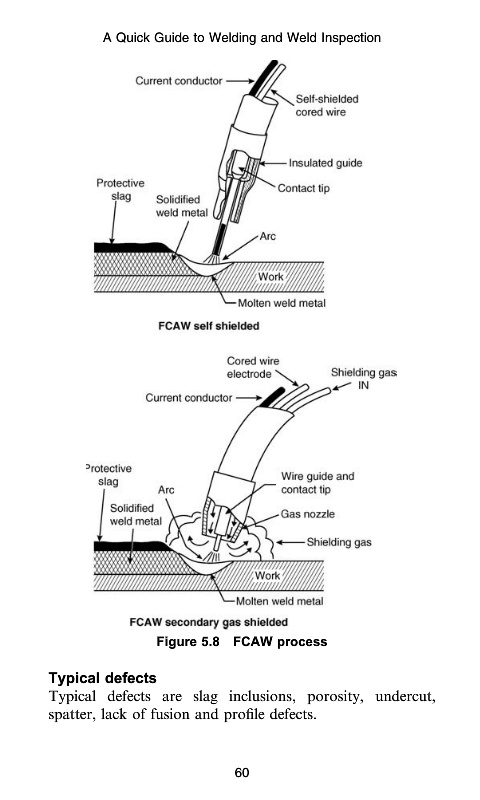 A Quick Guide to Welding and Weld Inspection

Current conductor
Self-shielded cored wire
Insulated guide
Contact tip
Protective slag
Solidified weld metal
Arc
Work
Molten weld metal
FCAW self shielded

Cored wire electrode
Shielding gas IN
Current conductor
Protective slag
Arc
Solidified weld metal
Wire guide and contact tip
Gas nozzle
Shielding gas
Work
Molten weld metal
FCAW secondary gas shielded

Figure 5.8 FCAW process

Typical defects
Typical defects are slag inclusions, porosity, undercut, spatter, lack of fusion and profile defects.

60