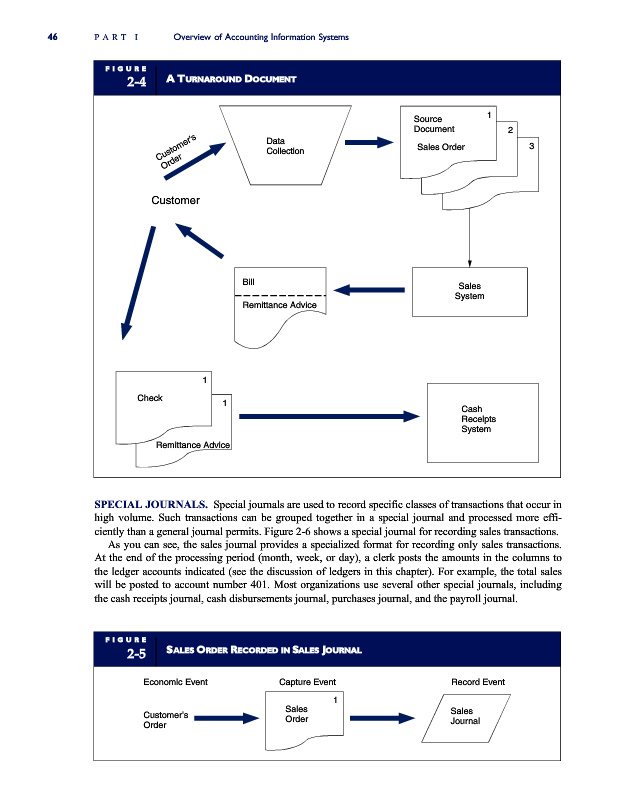 46 PART I Overview of Accounting Information Systems

FIGURE 2-4 A TURNAROUND DOCUMENT

Customer's Order

Data Collection

Source Document

Sales Order

1

2

3

Customer

Bill

Remittance Advice

Sales System

Check

1

1

Remittance Advice

Cash Receipts System

SPECIAL JOURNALS. Special journals are used to record specific classes of transactions that occur in high volume. Such transactions can be grouped together in a special journal and processed more efficiently than a general journal permits. Figure 2-6 shows a special journal for recording sales transactions.

As you can see, the sales journal provides a specialized format for recording only sales transactions. At the end of the processing period (month, week, or day), a clerk posts the amounts in the columns to the ledger accounts indicated (see the discussion of ledgers in this chapter). For example, the total sales will be posted to account number 401. Most organizations use several other special journals, including the cash receipts journal, cash disbursements journal, purchases journal, and the payroll journal.

FIGURE 2-5 SALES ORDER RECORDED IN SALES JOURNAL

Economic Event

Capture Event

Record Event

Customer's Order

1

Sales Order

Sales Journal