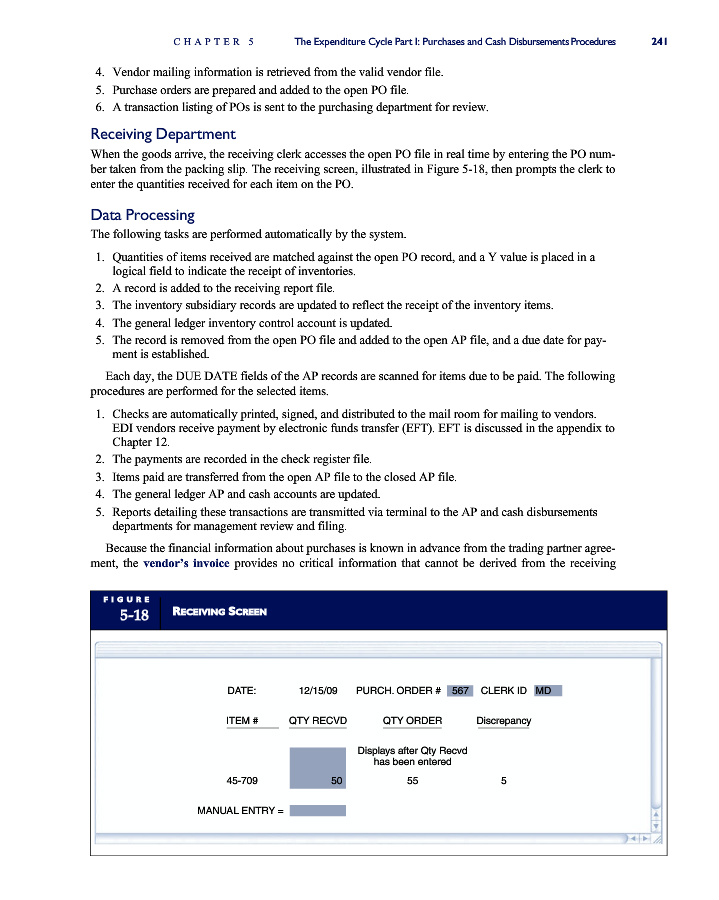 CHAPTER 5 The Expenditure Cycle Part I: Purchases and Cash Disbursements Procedures 241

4. Vendor mailing information is retrieved from the valid vendor file.
5. Purchase orders are prepared and added to the open PO file.
6. A transaction listing of POs is sent to the purchasing department for review.

Receiving Department

When the goods arrive, the receiving clerk accesses the open PO file in real time by entering the PO number taken from the packing slip. The receiving screen, illustrated in Figure 5-18, then prompts the clerk to enter the quantities received for each item on the PO.

Data Processing

The following tasks are performed automatically by the system.

1. Quantities of items received are matched against the open PO record, and a Y value is placed in a logical field to indicate the receipt of inventories.
2. A record is added to the receiving report file.
3. The inventory subsidiary records are updated to reflect the receipt of the inventory items.
4. The general ledger inventory control account is updated.
5. The record is removed from the open PO file and added to the open AP file, and a due date for payment is established.

Each day, the DUE DATE fields of the AP records are scanned for items due to be paid. The following procedures are performed for the selected items.

1. Checks are automatically printed, signed, and distributed to the mail room for mailing to vendors. EDI vendors receive payment by electronic funds transfer (EFT). EFT is discussed in the appendix to Chapter 12.
2. The payments are recorded in the check register file.
3. Items paid are transferred from the open AP file to the closed AP file.
4. The general ledger AP and cash accounts are updated.
5. Reports detailing these transactions are transmitted via terminal to the AP and cash disbursements departments for management review and filing.

Because the financial information about purchases is known in advance from the trading partner agreement, the vendor's invoice provides no critical information that cannot be derived from the receiving

FIGURE 5-18 RECEIVING SCREEN

DATE: 12/15/09 PURCH. ORDER # 567 CLERK ID MD

ITEM # QTY RECVD QTY ORDER Discrepancy

Displays after Qty Recvd has been entered

45-709 50 55 5

MANUAL ENTRY =