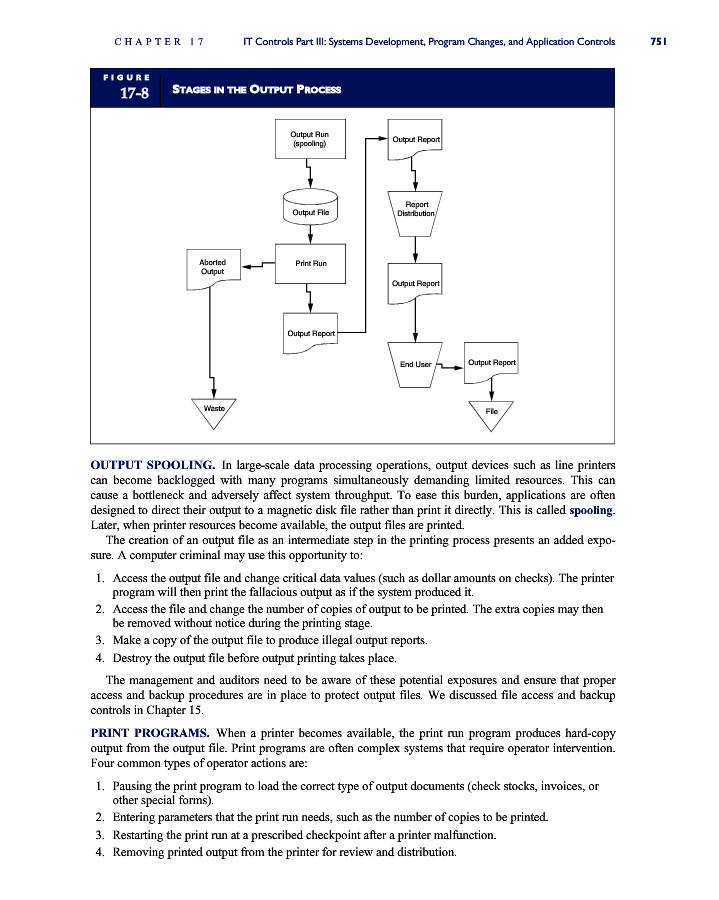 CHAPTER 17 IT Controls Part III: Systems Development, Program Changes, and Application Controls 751

FIGURE 17-8 STAGES IN THE OUTPUT PROCESS

Output Run (spooling)

Output File

Print Run

Aborted Output

Output Report

Waste

Output Report

Report Distribution

Output Report

End User

Output Report

File

OUTPUT SPOOLING. In large-scale data processing operations, output devices such as line printers can become backlogged with many programs simultaneously demanding limited resources. This can cause a bottleneck and adversely affect system throughput. To ease this burden, applications are often designed to direct their output to a magnetic disk file rather than print it directly. This is called spooling. Later, when printer resources become available, the output files are printed.

The creation of an output file as an intermediate step in the printing process presents an added exposure. A computer criminal may use this opportunity to:

1. Access the output file and change critical data values (such as dollar amounts on checks). The printer program will then print the fallacious output as if the system produced it.
2. Access the file and change the number of copies of output to be printed. The extra copies may then be removed without notice during the printing stage.
3. Make a copy of the output file to produce illegal output reports.
4. Destroy the output file before output printing takes place.

The management and auditors need to be aware of these potential exposures and ensure that proper access and backup procedures are in place to protect output files. We discussed file access and backup controls in Chapter 15.

PRINT PROGRAMS. When a printer becomes available, the print run program produces hard-copy output from the output file. Print programs are often complex systems that require operator intervention. Four common types of operator actions are:

1. Pausing the print program to load the correct type of output documents (check stocks, invoices, or other special forms).
2. Entering parameters that the print run needs, such as the number of copies to be printed.
3. Restarting the print run at a prescribed checkpoint after a printer malfunction.
4. Removing printed output from the printer for review and distribution.