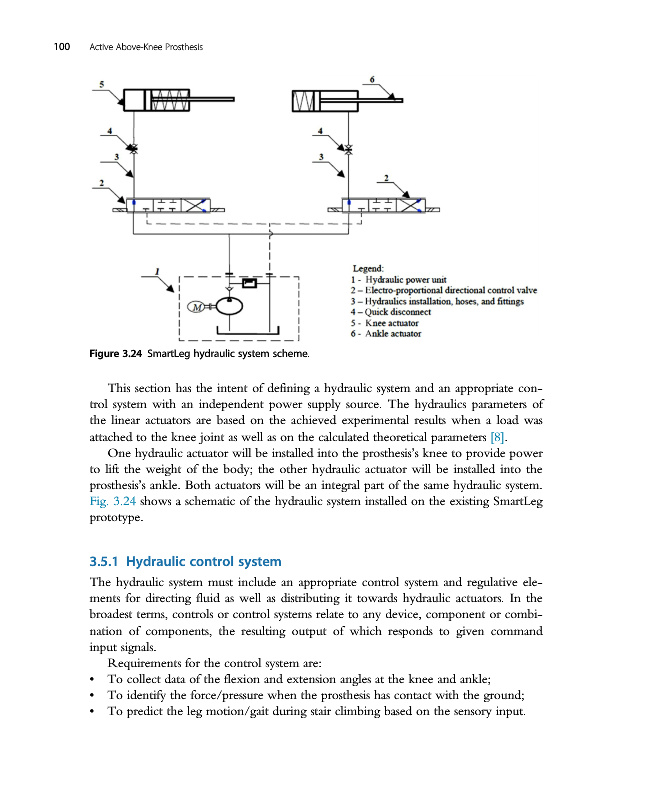 100 Active Above-Knee Prosthesis

5

6

4

4

3

3

2

2

1

M

Legend:
1 - Hydraulic power unit
2 – Electro-proportional directional control valve
3 – Hydraulics installation, hoses, and fittings
4 – Quick disconnect
5 - Knee actuator
6 - Ankle actuator

Figure 3.24 SmartLeg hydraulic system scheme.

This section has the intent of defining a hydraulic system and an appropriate control system with an independent power supply source. The hydraulics parameters of the linear actuators are based on the achieved experimental results when a load was attached to the knee joint as well as on the calculated theoretical parameters [8].

One hydraulic actuator will be installed into the prosthesis's knee to provide power to lift the weight of the body; the other hydraulic actuator will be installed into the prosthesis's ankle. Both actuators will be an integral part of the same hydraulic system. Fig. 3.24 shows a schematic of the hydraulic system installed on the existing SmartLeg prototype.

3.5.1 Hydraulic control system

The hydraulic system must include an appropriate control system and regulative elements for directing fluid as well as distributing it towards hydraulic actuators. In the broadest terms, controls or control systems relate to any device, component or combination of components, the resulting output of which responds to given command input signals.

Requirements for the control system are:
• To collect data of the flexion and extension angles at the knee and ankle;
• To identify the force/pressure when the prosthesis has contact with the ground;
• To predict the leg motion/gait during stair climbing based on the sensory input.