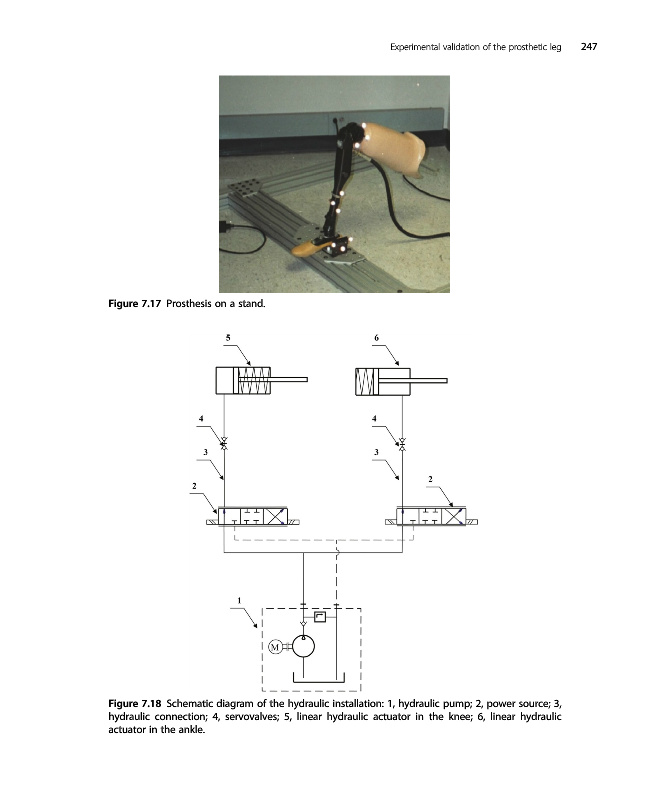 Experimental validation of the prosthetic leg 247

Figure 7.17 Prosthesis on a stand.

5

6

4

4

3

3

2

2

1

M

Figure 7.18 Schematic diagram of the hydraulic installation: 1, hydraulic pump; 2, power source; 3, hydraulic connection; 4, servovalves; 5, linear hydraulic actuator in the knee; 6, linear hydraulic actuator in the ankle.