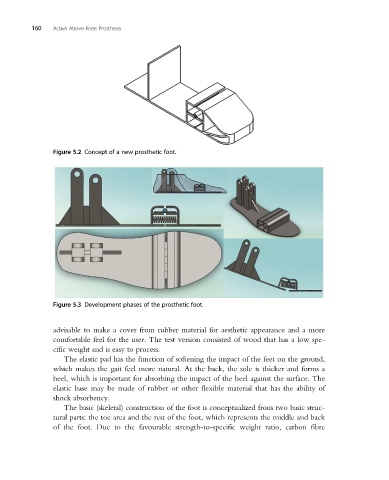 160 Active Above-Knee Prosthesis

Figure 5.2 Concept of a new prosthetic foot.

Figure 5.3 Development phases of the prosthetic foot.

advisable to make a cover from rubber material for aesthetic appearance and a more comfortable feel for the user. The test version consisted of wood that has a low specific weight and is easy to process.

The elastic pad has the function of softening the impact of the feet on the ground, which makes the gait feel more natural. At the back, the sole is thicker and forms a heel, which is important for absorbing the impact of the heel against the surface. The elastic base may be made of rubber or other flexible material that has the ability of shock absorbency.

The basic (skeletal) construction of the foot is conceptualized from two basic structural parts: the toe area and the rest of the foot, which represents the middle and back of the foot. Due to the favourable strength-to-specific weight ratio, carbon fibre