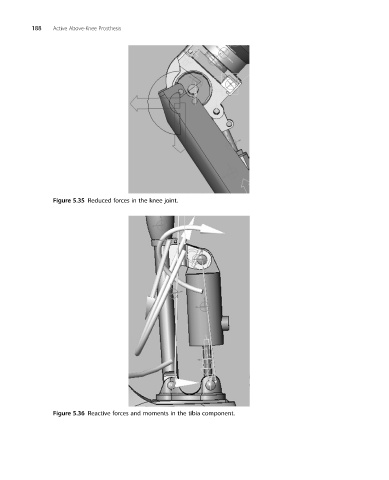 188 Active Above-Knee Prosthesis

Figure 5.35 Reduced forces in the knee joint.

Figure 5.36 Reactive forces and moments in the tibia component.