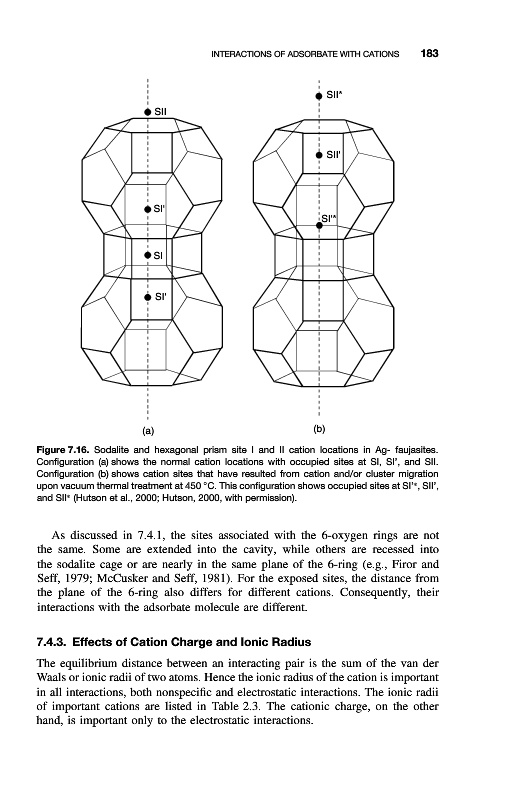 INTERACTIONS OF ADSORBATE WITH CATIONS 183

SII

SI'

SI

SI'

SII*

SII'

SI'*

(a)

(b)

**Figure 7.16.** Sodalite and hexagonal prism site I and II cation locations in Ag- faujasites. Configuration (a) shows the normal cation locations with occupied sites at SI, SI', and SII. Configuration (b) shows cation sites that have resulted from cation and/or cluster migration upon vacuum thermal treatment at 450 °C. This configuration shows occupied sites at SI'*, SII', and SII* (Hutson et al., 2000; Hutson, 2000, with permission).

As discussed in 7.4.1, the sites associated with the 6-oxygen rings are not the same. Some are extended into the cavity, while others are recessed into the sodalite cage or are nearly in the same plane of the 6-ring (e.g., Firor and Seff, 1979; McCusker and Seff, 1981). For the exposed sites, the distance from the plane of the 6-ring also differs for different cations. Consequently, their interactions with the adsorbate molecule are different.

**7.4.3. Effects of Cation Charge and Ionic Radius**

The equilibrium distance between an interacting pair is the sum of the van der Waals or ionic radii of two atoms. Hence the ionic radius of the cation is important in all interactions, both nonspecific and electrostatic interactions. The ionic radii of important cations are listed in Table 2.3. The cationic charge, on the other hand, is important only to the electrostatic interactions.