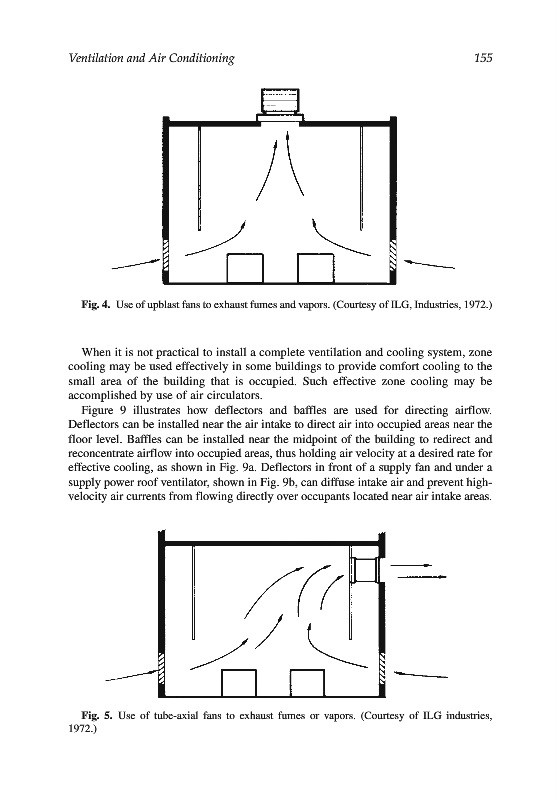 Ventilation and Air Conditioning 155

Fig. 4. Use of upblast fans to exhaust fumes and vapors. (Courtesy of ILG, Industries, 1972.)

When it is not practical to install a complete ventilation and cooling system, zone cooling may be used effectively in some buildings to provide comfort cooling to the small area of the building that is occupied. Such effective zone cooling may be accomplished by use of air circulators.

Figure 9 illustrates how deflectors and baffles are used for directing airflow. Deflectors can be installed near the air intake to direct air into occupied areas near the floor level. Baffles can be installed near the midpoint of the building to redirect and reconcentrate airflow into occupied areas, thus holding air velocity at a desired rate for effective cooling, as shown in Fig. 9a. Deflectors in front of a supply fan and under a supply power roof ventilator, shown in Fig. 9b, can diffuse intake air and prevent high-velocity air currents from flowing directly over occupants located near air intake areas.

Fig. 5. Use of tube-axial fans to exhaust fumes or vapors. (Courtesy of ILG industries, 1972.)