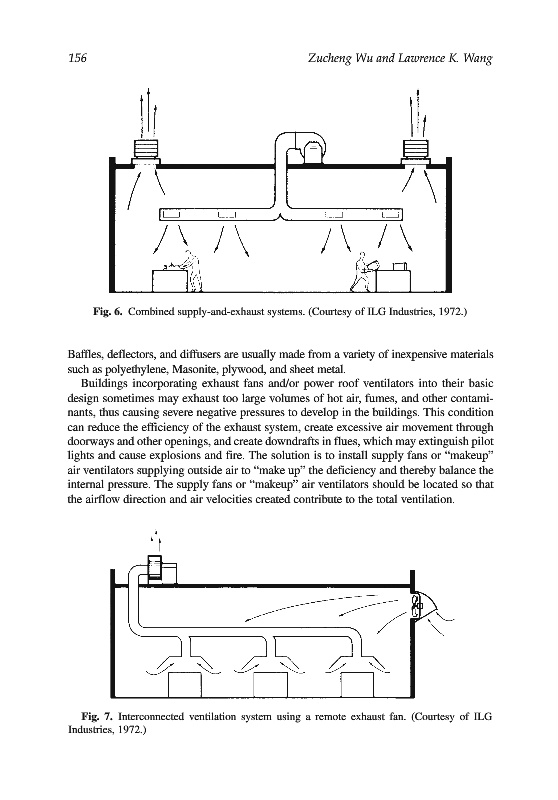 156 Zucheng Wu and Lawrence K. Wang

Fig. 6. Combined supply-and-exhaust systems. (Courtesy of ILG Industries, 1972.)

Baffles, deflectors, and diffusers are usually made from a variety of inexpensive materials such as polyethylene, Masonite, plywood, and sheet metal.

Buildings incorporating exhaust fans and/or power roof ventilators into their basic design sometimes may exhaust too large volumes of hot air, fumes, and other contaminants, thus causing severe negative pressures to develop in the buildings. This condition can reduce the efficiency of the exhaust system, create excessive air movement through doorways and other openings, and create downdrafts in flues, which may extinguish pilot lights and cause explosions and fire. The solution is to install supply fans or "makeup" air ventilators supplying outside air to "make up" the deficiency and thereby balance the internal pressure. The supply fans or "makeup" air ventilators should be located so that the airflow direction and air velocities created contribute to the total ventilation.

Fig. 7. Interconnected ventilation system using a remote exhaust fan. (Courtesy of ILG Industries, 1972.)