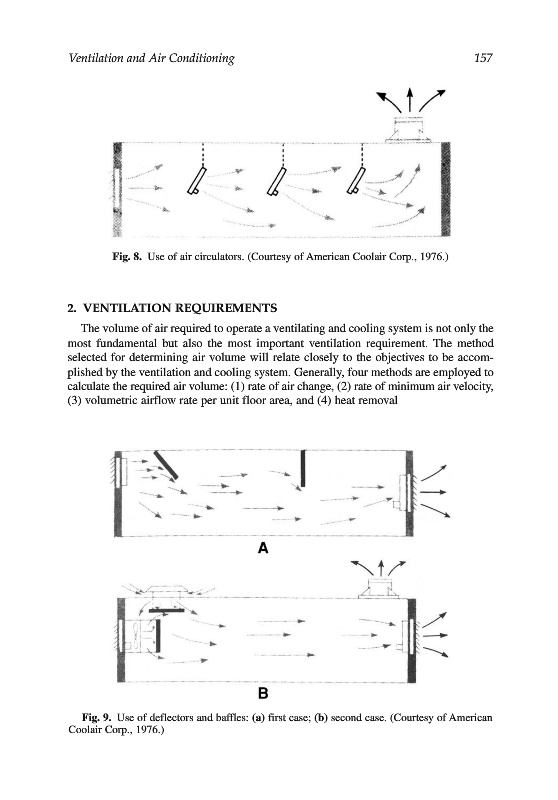 Ventilation and Air Conditioning 157

Fig. 8. Use of air circulators. (Courtesy of American Coolair Corp., 1976.)

2. VENTILATION REQUIREMENTS

The volume of air required to operate a ventilating and cooling system is not only the most fundamental but also the most important ventilation requirement. The method selected for determining air volume will relate closely to the objectives to be accomplished by the ventilation and cooling system. Generally, four methods are employed to calculate the required air volume: (1) rate of air change, (2) rate of minimum air velocity, (3) volumetric airflow rate per unit floor area, and (4) heat removal

A

B

Fig. 9. Use of deflectors and baffles: (a) first case; (b) second case. (Courtesy of American Coolair Corp., 1976.)