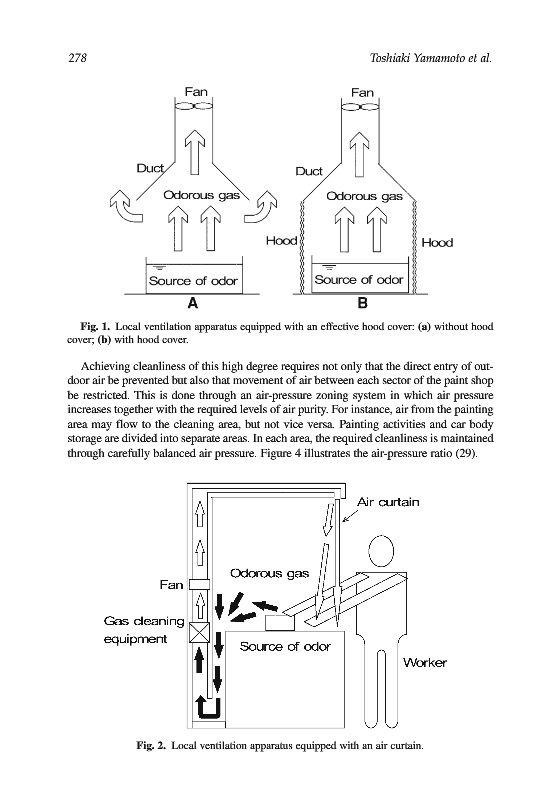 278 Toshiaki Yamamoto et al.

Fan
Duct
Odorous gas
Source of odor
A

Fan
Duct
Odorous gas
Hood
Hood
Source of odor
B

Fig. 1. Local ventilation apparatus equipped with an effective hood cover: (a) without hood cover; (b) with hood cover.

Achieving cleanliness of this high degree requires not only that the direct entry of outdoor air be prevented but also that movement of air between each sector of the paint shop be restricted. This is done through an air-pressure zoning system in which air pressure increases together with the required levels of air purity. For instance, air from the painting area may flow to the cleaning area, but not vice versa. Painting activities and car body storage are divided into separate areas. In each area, the required cleanliness is maintained through carefully balanced air pressure. Figure 4 illustrates the air-pressure ratio (29).

Air curtain
Odorous gas
Fan
Gas cleaning equipment
Source of odor
Worker

Fig. 2. Local ventilation apparatus equipped with an air curtain.