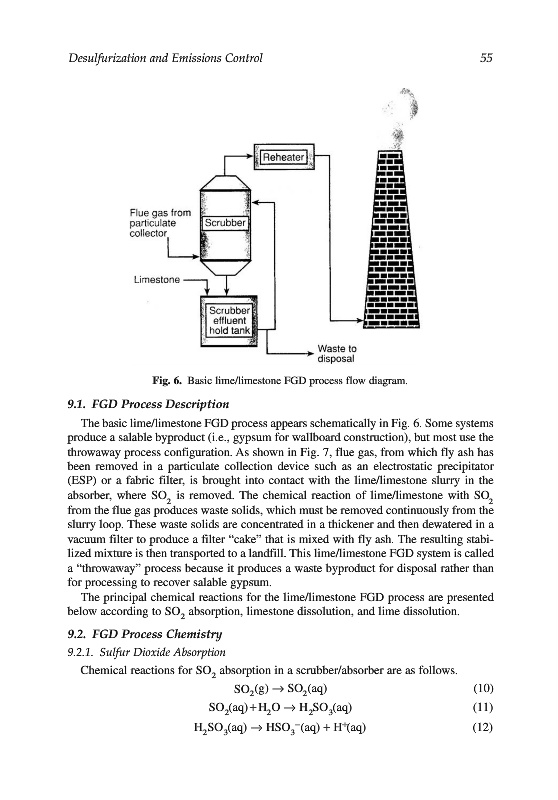 Desulfurization and Emissions Control 55

Reheater

Flue gas from particulate collector

Scrubber

Limestone

Scrubber effluent hold tank

Waste to disposal

Fig. 6. Basic lime/limestone FGD process flow diagram.

9.1. FGD Process Description

The basic lime/limestone FGD process appears schematically in Fig. 6. Some systems produce a salable byproduct (i.e., gypsum for wallboard construction), but most use the throwaway process configuration. As shown in Fig. 7, flue gas, from which fly ash has been removed in a particulate collection device such as an electrostatic precipitator (ESP) or a fabric filter, is brought into contact with the lime/limestone slurry in the absorber, where $SO_2$ is removed. The chemical reaction of lime/limestone with $SO_2$ from the flue gas produces waste solids, which must be removed continuously from the slurry loop. These waste solids are concentrated in a thickener and then dewatered in a vacuum filter to produce a filter "cake" that is mixed with fly ash. The resulting stabilized mixture is then transported to a landfill. This lime/limestone FGD system is called a "throwaway" process because it produces a waste byproduct for disposal rather than for processing to recover salable gypsum.

The principal chemical reactions for the lime/limestone FGD process are presented below according to $SO_2$ absorption, limestone dissolution, and lime dissolution.

9.2. FGD Process Chemistry

9.2.1. Sulfur Dioxide Absorption

Chemical reactions for $SO_2$ absorption in a scrubber/absorber are as follows.

$SO_2(g) \rightarrow SO_2(aq)$ (10)

$SO_2(aq) + H_2O \rightarrow H_2SO_3(aq)$ (11)

$H_2SO_3(aq) \rightarrow HSO_3^-(aq) + H^+(aq)$ (12)