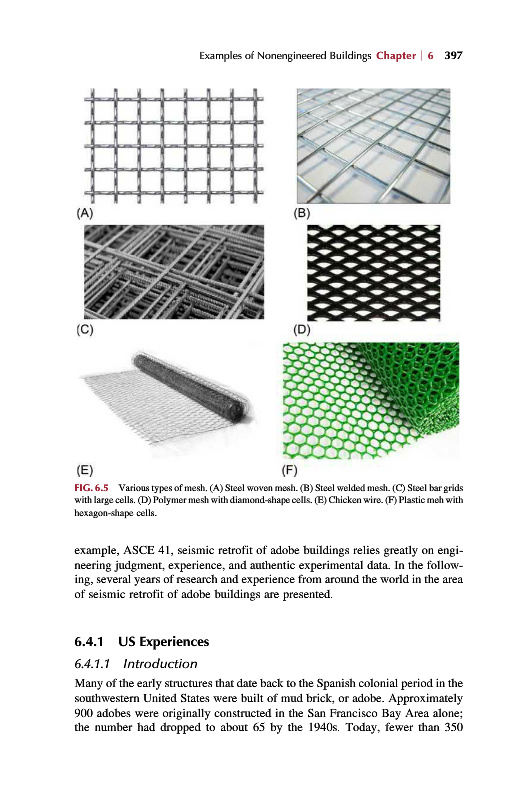 Examples of Nonengineered Buildings Chapter | 6 397

(A)

(B)

(C)

(D)

(E)

(F)

FIG. 6.5 Various types of mesh. (A) Steel woven mesh. (B) Steel welded mesh. (C) Steel bar grids with large cells. (D) Polymer mesh with diamond-shape cells. (E) Chicken wire. (F) Plastic meh with hexagon-shape cells.

example, ASCE 41, seismic retrofit of adobe buildings relies greatly on engineering judgment, experience, and authentic experimental data. In the following, several years of research and experience from around the world in the area of seismic retrofit of adobe buildings are presented.

6.4.1 US Experiences

6.4.1.1 Introduction

Many of the early structures that date back to the Spanish colonial period in the southwestern United States were built of mud brick, or adobe. Approximately 900 adobes were originally constructed in the San Francisco Bay Area alone; the number had dropped to about 65 by the 1940s. Today, fewer than 350