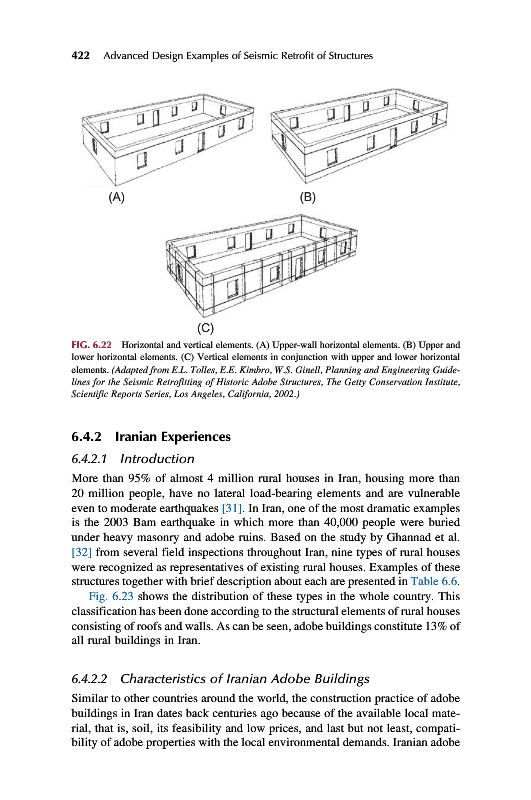 422 Advanced Design Examples of Seismic Retrofit of Structures

(A)

(B)

(C)

FIG. 6.22 Horizontal and vertical elements. (A) Upper-wall horizontal elements. (B) Upper and lower horizontal elements. (C) Vertical elements in conjunction with upper and lower horizontal elements. (Adapted from E.L. Tolles, E.E. Kimbro, W.S. Ginell, Planning and Engineering Guidelines for the Seismic Retrofitting of Historic Adobe Structures, The Getty Conservation Institute, Scientific Reports Series, Los Angeles, California, 2002.)

6.4.2 Iranian Experiences

6.4.2.1 Introduction

More than 95% of almost 4 million rural houses in Iran, housing more than 20 million people, have no lateral load-bearing elements and are vulnerable even to moderate earthquakes [31]. In Iran, one of the most dramatic examples is the 2003 Bam earthquake in which more than 40,000 people were buried under heavy masonry and adobe ruins. Based on the study by Ghannad et al. [32] from several field inspections throughout Iran, nine types of rural houses were recognized as representatives of existing rural houses. Examples of these structures together with brief description about each are presented in Table 6.6.

Fig. 6.23 shows the distribution of these types in the whole country. This classification has been done according to the structural elements of rural houses consisting of roofs and walls. As can be seen, adobe buildings constitute 13% of all rural buildings in Iran.

6.4.2.2 Characteristics of Iranian Adobe Buildings

Similar to other countries around the world, the construction practice of adobe buildings in Iran dates back centuries ago because of the available local material, that is, soil, its feasibility and low prices, and last but not least, compatibility of adobe properties with the local environmental demands. Iranian adobe