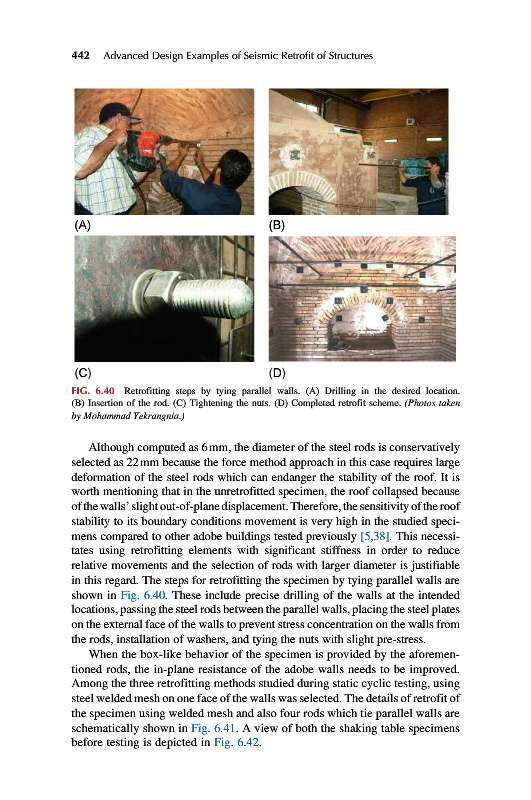 442 Advanced Design Examples of Seismic Retrofit of Structures

(A)

(B)

(C)

(D)

FIG. 6.40 Retrofitting steps by tying parallel walls. (A) Drilling in the desired location. (B) Insertion of the rod. (C) Tightening the nuts. (D) Completed retrofit scheme. (Photos taken by Mohammad Yekrangnia.)

Although computed as 6 mm, the diameter of the steel rods is conservatively selected as 22 mm because the force method approach in this case requires large deformation of the steel rods which can endanger the stability of the roof. It is worth mentioning that in the unretrofitted specimen, the roof collapsed because of the walls' slight out-of-plane displacement. Therefore, the sensitivity of the roof stability to its boundary conditions movement is very high in the studied specimens compared to other adobe buildings tested previously [5,38]. This necessitates using retrofitting elements with significant stiffness in order to reduce relative movements and the selection of rods with larger diameter is justifiable in this regard. The steps for retrofitting the specimen by tying parallel walls are shown in Fig. 6.40. These include precise drilling of the walls at the intended locations, passing the steel rods between the parallel walls, placing the steel plates on the external face of the walls to prevent stress concentration on the walls from the rods, installation of washers, and tying the nuts with slight pre-stress.

When the box-like behavior of the specimen is provided by the aforementioned rods, the in-plane resistance of the adobe walls needs to be improved. Among the three retrofitting methods studied during static cyclic testing, using steel welded mesh on one face of the walls was selected. The details of retrofit of the specimen using welded mesh and also four rods which tie parallel walls are schematically shown in Fig. 6.41. A view of both the shaking table specimens before testing is depicted in Fig. 6.42.