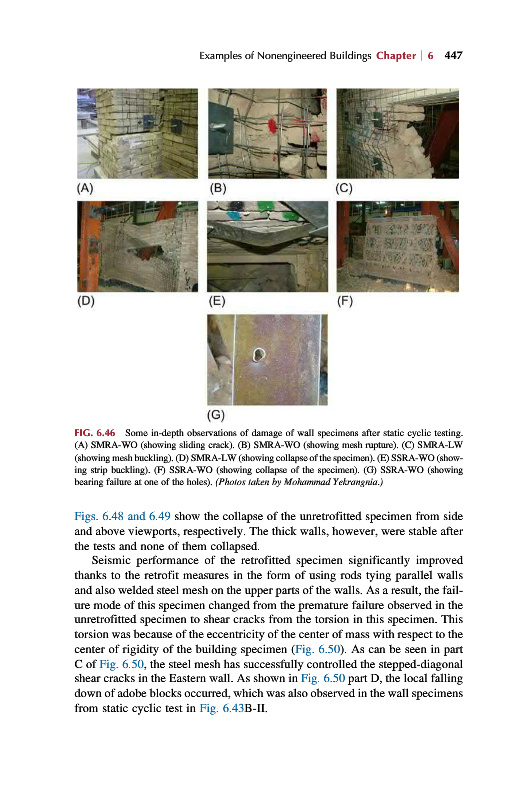 Examples of Nonengineered Buildings Chapter | 6 447

(A)

(B)

(C)

(D)

(E)

(F)

(G)

FIG. 6.46 Some in-depth observations of damage of wall specimens after static cyclic testing. (A) SMRA-WO (showing sliding crack). (B) SMRA-WO (showing mesh rupture). (C) SMRA-LW (showing mesh buckling). (D) SMRA-LW (showing collapse of the specimen). (E) SSRA-WO (showing strip buckling). (F) SSRA-WO (showing collapse of the specimen). (G) SSRA-WO (showing bearing failure at one of the holes). (Photos taken by Mohammad Yekrangnia.)

Figs. 6.48 and 6.49 show the collapse of the unretrofitted specimen from side and above viewports, respectively. The thick walls, however, were stable after the tests and none of them collapsed.

Seismic performance of the retrofitted specimen significantly improved thanks to the retrofit measures in the form of using rods tying parallel walls and also welded steel mesh on the upper parts of the walls. As a result, the failure mode of this specimen changed from the premature failure observed in the unretrofitted specimen to shear cracks from the torsion in this specimen. This torsion was because of the eccentricity of the center of mass with respect to the center of rigidity of the building specimen (Fig. 6.50). As can be seen in part C of Fig. 6.50, the steel mesh has successfully controlled the stepped-diagonal shear cracks in the Eastern wall. As shown in Fig. 6.50 part D, the local falling down of adobe blocks occurred, which was also observed in the wall specimens from static cyclic test in Fig. 6.43B-II.