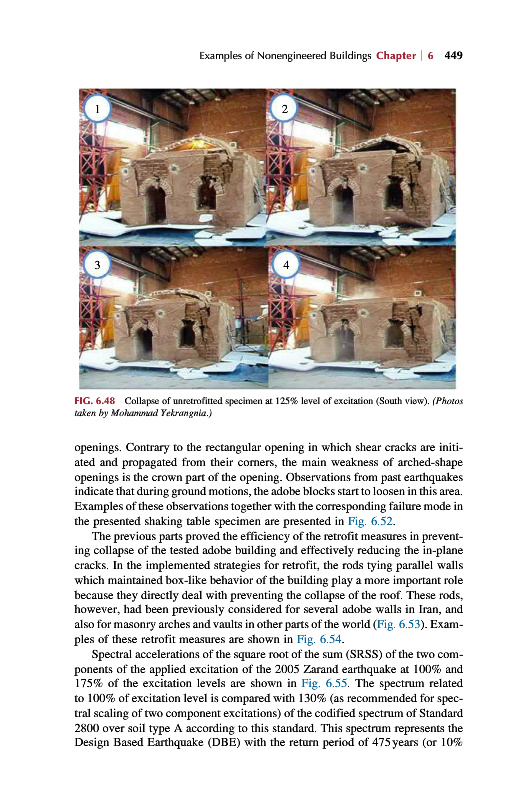 Examples of Nonengineered Buildings Chapter | 6 449

1

2

3

4

FIG. 6.48 Collapse of unretrofitted specimen at 125% level of excitation (South view). (Photos taken by Mohammad Yekrangnia.)

openings. Contrary to the rectangular opening in which shear cracks are initiated and propagated from their corners, the main weakness of arched-shape openings is the crown part of the opening. Observations from past earthquakes indicate that during ground motions, the adobe blocks start to loosen in this area. Examples of these observations together with the corresponding failure mode in the presented shaking table specimen are presented in Fig. 6.52.

The previous parts proved the efficiency of the retrofit measures in preventing collapse of the tested adobe building and effectively reducing the in-plane cracks. In the implemented strategies for retrofit, the rods tying parallel walls which maintained box-like behavior of the building play a more important role because they directly deal with preventing the collapse of the roof. These rods, however, had been previously considered for several adobe walls in Iran, and also for masonry arches and vaults in other parts of the world (Fig. 6.53). Examples of these retrofit measures are shown in Fig. 6.54.

Spectral accelerations of the square root of the sum (SRSS) of the two components of the applied excitation of the 2005 Zarand earthquake at 100% and 175% of the excitation levels are shown in Fig. 6.55. The spectrum related to 100% of excitation level is compared with 130% (as recommended for spectral scaling of two component excitations) of the codified spectrum of Standard 2800 over soil type A according to this standard. This spectrum represents the Design Based Earthquake (DBE) with the return period of 475 years (or 10%