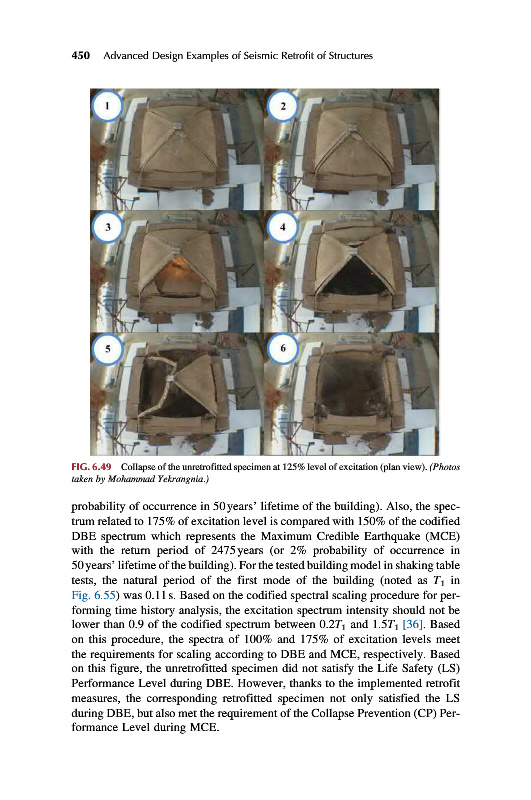 450 Advanced Design Examples of Seismic Retrofit of Structures

1

2

3

4

5

6

FIG. 6.49 Collapse of the unretrofitted specimen at 125% level of excitation (plan view). (Photos taken by Mohammad Yekrangnia.)

probability of occurrence in 50 years' lifetime of the building). Also, the spectrum related to 175% of excitation level is compared with 150% of the codified DBE spectrum which represents the Maximum Credible Earthquake (MCE) with the return period of 2475 years (or 2% probability of occurrence in 50 years' lifetime of the building). For the tested building model in shaking table tests, the natural period of the first mode of the building (noted as $T_1$ in Fig. 6.55) was 0.11 s. Based on the codified spectral scaling procedure for performing time history analysis, the excitation spectrum intensity should not be lower than 0.9 of the codified spectrum between $0.2T_1$ and $1.5T_1$ [36]. Based on this procedure, the spectra of 100% and 175% of excitation levels meet the requirements for scaling according to DBE and MCE, respectively. Based on this figure, the unretrofitted specimen did not satisfy the Life Safety (LS) Performance Level during DBE. However, thanks to the implemented retrofit measures, the corresponding retrofitted specimen not only satisfied the LS during DBE, but also met the requirement of the Collapse Prevention (CP) Performance Level during MCE.