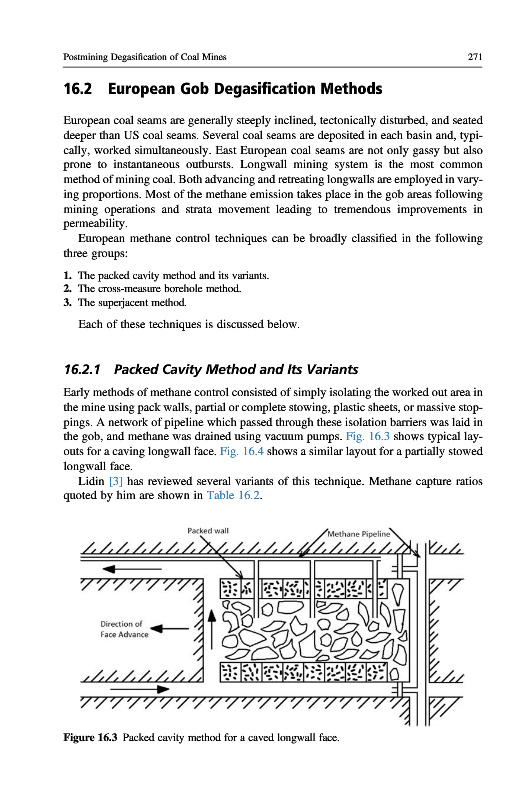 Postmining Degasification of Coal Mines 271

16.2 European Gob Degasification Methods

European coal seams are generally steeply inclined, tectonically disturbed, and seated deeper than US coal seams. Several coal seams are deposited in each basin and, typically, worked simultaneously. East European coal seams are not only gassy but also prone to instantaneous outbursts. Longwall mining system is the most common method of mining coal. Both advancing and retreating longwalls are employed in varying proportions. Most of the methane emission takes place in the gob areas following mining operations and strata movement leading to tremendous improvements in permeability.

European methane control techniques can be broadly classified in the following three groups:

1. The packed cavity method and its variants.
2. The cross-measure borehole method.
3. The superjacent method.

Each of these techniques is discussed below.

16.2.1 Packed Cavity Method and Its Variants

Early methods of methane control consisted of simply isolating the worked out area in the mine using pack walls, partial or complete stowing, plastic sheets, or massive stoppings. A network of pipeline which passed through these isolation barriers was laid in the gob, and methane was drained using vacuum pumps. Fig. 16.3 shows typical layouts for a caving longwall face. Fig. 16.4 shows a similar layout for a partially stowed longwall face.

Lidin [3] has reviewed several variants of this technique. Methane capture ratios quoted by him are shown in Table 16.2.

Packed wall

Methane Pipeline

Direction of Face Advance

Figure 16.3 Packed cavity method for a caved longwall face.