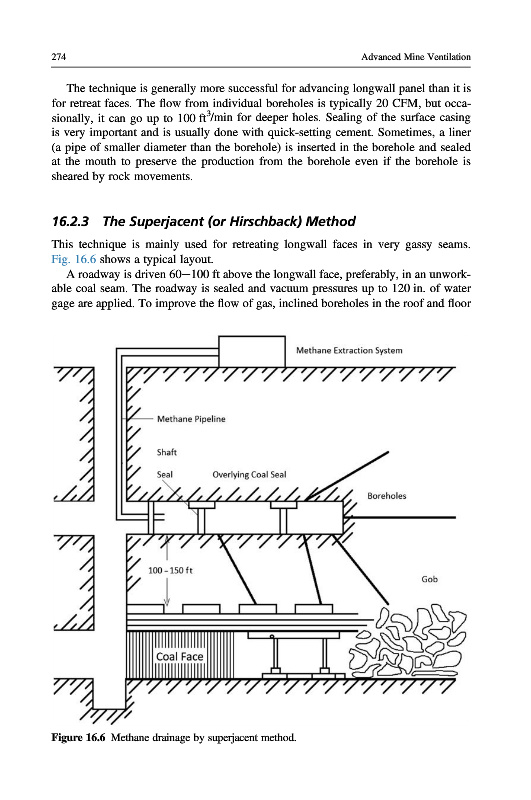 274

Advanced Mine Ventilation

The technique is generally more successful for advancing longwall panel than it is for retreat faces. The flow from individual boreholes is typically 20 CFM, but occasionally, it can go up to 100 $ft^3$/min for deeper holes. Sealing of the surface casing is very important and is usually done with quick-setting cement. Sometimes, a liner (a pipe of smaller diameter than the borehole) is inserted in the borehole and sealed at the mouth to preserve the production from the borehole even if the borehole is sheared by rock movements.

16.2.3 The Superjacent (or Hirschback) Method

This technique is mainly used for retreating longwall faces in very gassy seams. Fig. 16.6 shows a typical layout.

A roadway is driven 60–100 ft above the longwall face, preferably, in an unworkable coal seam. The roadway is sealed and vacuum pressures up to 120 in. of water gage are applied. To improve the flow of gas, inclined boreholes in the roof and floor

Methane Extraction System

Methane Pipeline

Shaft

Seal

Overlying Coal Seal

Boreholes

100 - 150 ft

Gob

Coal Face

Figure 16.6 Methane drainage by superjacent method.