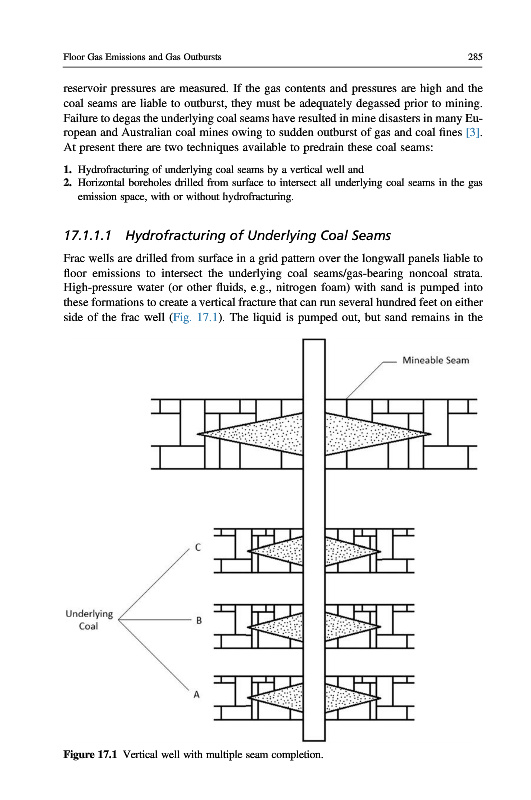 Floor Gas Emissions and Gas Outbursts

285

reservoir pressures are measured. If the gas contents and pressures are high and the coal seams are liable to outburst, they must be adequately degassed prior to mining. Failure to degas the underlying coal seams have resulted in mine disasters in many European and Australian coal mines owing to sudden outburst of gas and coal fines [3]. At present there are two techniques available to predrain these coal seams:

1. Hydrofracturing of underlying coal seams by a vertical well and
2. Horizontal boreholes drilled from surface to intersect all underlying coal seams in the gas emission space, with or without hydrofracturing.

17.1.1.1 Hydrofracturing of Underlying Coal Seams

Frac wells are drilled from surface in a grid pattern over the longwall panels liable to floor emissions to intersect the underlying coal seams/gas-bearing noncoal strata. High-pressure water (or other fluids, e.g., nitrogen foam) with sand is pumped into these formations to create a vertical fracture that can run several hundred feet on either side of the frac well (Fig. 17.1). The liquid is pumped out, but sand remains in the

Mineable Seam

C

Underlying Coal

B

A

Figure 17.1 Vertical well with multiple seam completion.