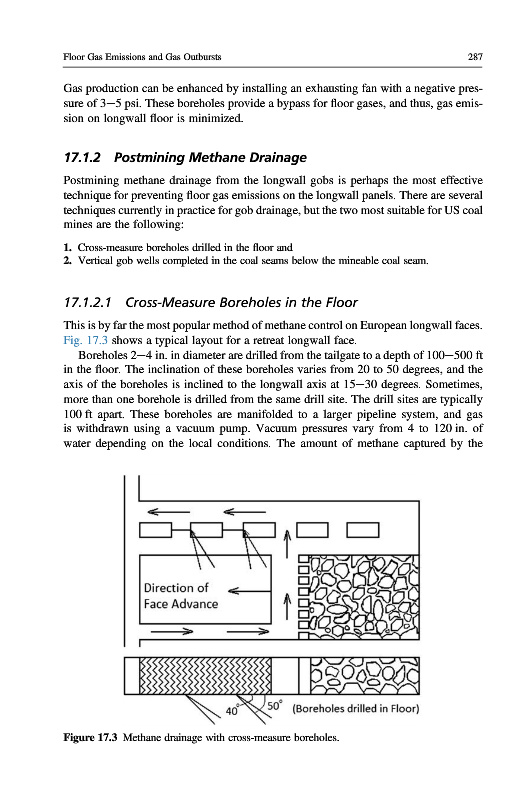 Floor Gas Emissions and Gas Outbursts

287

Gas production can be enhanced by installing an exhausting fan with a negative pressure of 3—5 psi. These boreholes provide a bypass for floor gases, and thus, gas emission on longwall floor is minimized.

17.1.2 Postmining Methane Drainage

Postmining methane drainage from the longwall gobs is perhaps the most effective technique for preventing floor gas emissions on the longwall panels. There are several techniques currently in practice for gob drainage, but the two most suitable for US coal mines are the following:

1. Cross-measure boreholes drilled in the floor and
2. Vertical gob wells completed in the coal seams below the mineable coal seam.

17.1.2.1 Cross-Measure Boreholes in the Floor

This is by far the most popular method of methane control on European longwall faces. Fig. 17.3 shows a typical layout for a retreat longwall face.

Boreholes 2—4 in. in diameter are drilled from the tailgate to a depth of 100—500 ft in the floor. The inclination of these boreholes varies from 20 to 50 degrees, and the axis of the boreholes is inclined to the longwall axis at 15—30 degrees. Sometimes, more than one borehole is drilled from the same drill site. The drill sites are typically 100 ft apart. These boreholes are manifolded to a larger pipeline system, and gas is withdrawn using a vacuum pump. Vacuum pressures vary from 4 to 120 in. of water depending on the local conditions. The amount of methane captured by the

Direction of Face Advance

40°

50°

(Boreholes drilled in Floor)

Figure 17.3 Methane drainage with cross-measure boreholes.