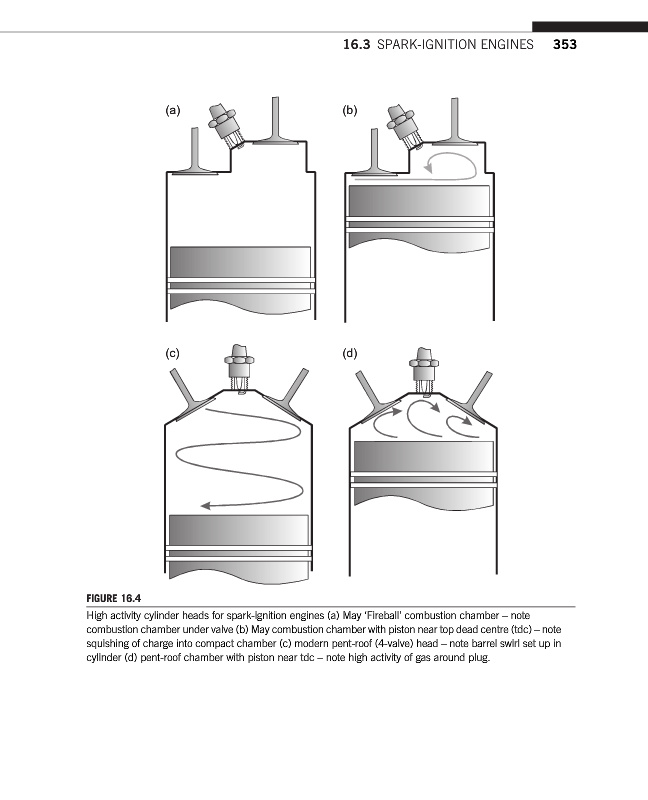 16.3 SPARK-IGNITION ENGINES 353

(a)

(b)

(c)

(d)

FIGURE 16.4

High activity cylinder heads for spark-ignition engines (a) May 'Fireball' combustion chamber – note combustion chamber under valve (b) May combustion chamber with piston near top dead centre (tdc) – note squishing of charge into compact chamber (c) modern pent-roof (4-valve) head – note barrel swirl set up in cylinder (d) pent-roof chamber with piston near tdc – note high activity of gas around plug.