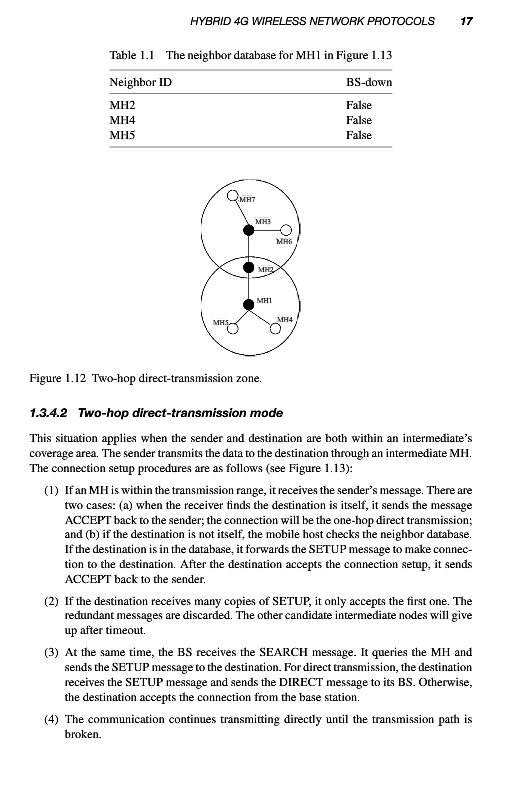 HYBRID 4G WIRELESS NETWORK PROTOCOLS 17

Table 1.1 The neighbor database for MH1 in Figure 1.13

| Neighbor ID | BS-down |
|---|---|
| MH2 | False |
| MH4 | False |
| MH5 | False |

MH7
MH3
MH6
MH2
MH1
MH5
MH4

Figure 1.12 Two-hop direct-transmission zone.

1.3.4.2 Two-hop direct-transmission mode

This situation applies when the sender and destination are both within an intermediate's coverage area. The sender transmits the data to the destination through an intermediate MH. The connection setup procedures are as follows (see Figure 1.13):

(1) If an MH is within the transmission range, it receives the sender's message. There are two cases: (a) when the receiver finds the destination is itself, it sends the message ACCEPT back to the sender; the connection will be the one-hop direct transmission; and (b) if the destination is not itself, the mobile host checks the neighbor database. If the destination is in the database, it forwards the SETUP message to make connection to the destination. After the destination accepts the connection setup, it sends ACCEPT back to the sender.

(2) If the destination receives many copies of SETUP, it only accepts the first one. The redundant messages are discarded. The other candidate intermediate nodes will give up after timeout.

(3) At the same time, the BS receives the SEARCH message. It queries the MH and sends the SETUP message to the destination. For direct transmission, the destination receives the SETUP message and sends the DIRECT message to its BS. Otherwise, the destination accepts the connection from the base station.

(4) The communication continues transmitting directly until the transmission path is broken.