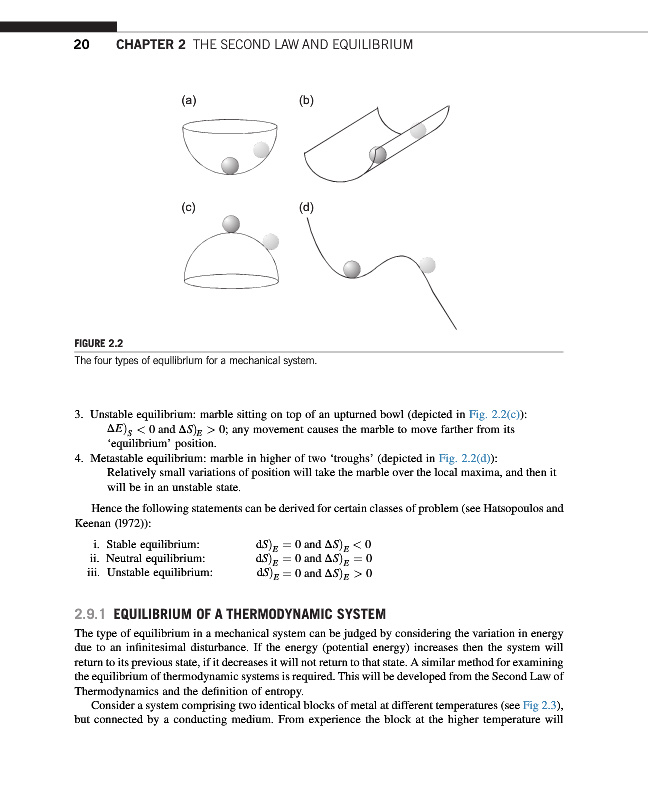 20 CHAPTER 2 THE SECOND LAW AND EQUILIBRIUM

(a)

(b)

(c)

(d)

FIGURE 2.2

The four types of equilibrium for a mechanical system.

3. Unstable equilibrium: marble sitting on top of an upturned bowl (depicted in Fig. 2.2(c)): $\Delta E)_S < 0$ and $\Delta S)_E > 0$; any movement causes the marble to move farther from its 'equilibrium' position.

4. Metastable equilibrium: marble in higher of two 'troughs' (depicted in Fig. 2.2(d)): Relatively small variations of position will take the marble over the local maxima, and then it will be in an unstable state.

Hence the following statements can be derived for certain classes of problem (see Hatsopoulos and Keenan (1972)):

i. Stable equilibrium: $dS)_E = 0$ and $\Delta S)_E < 0$
ii. Neutral equilibrium: $dS)_E = 0$ and $\Delta S)_E = 0$
iii. Unstable equilibrium: $dS)_E = 0$ and $\Delta S)_E > 0$

2.9.1 EQUILIBRIUM OF A THERMODYNAMIC SYSTEM

The type of equilibrium in a mechanical system can be judged by considering the variation in energy due to an infinitesimal disturbance. If the energy (potential energy) increases then the system will return to its previous state, if it decreases it will not return to that state. A similar method for examining the equilibrium of thermodynamic systems is required. This will be developed from the Second Law of Thermodynamics and the definition of entropy.

Consider a system comprising two identical blocks of metal at different temperatures (see Fig 2.3), but connected by a conducting medium. From experience the block at the higher temperature will