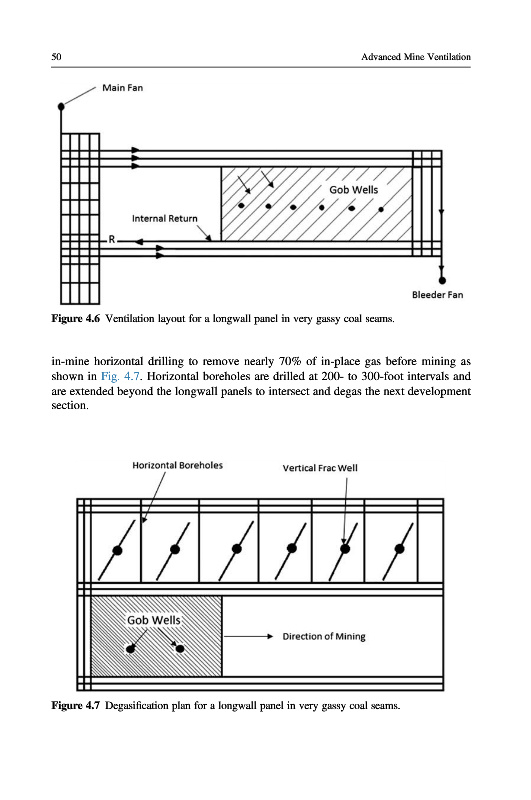 50 Advanced Mine Ventilation

Main Fan

Gob Wells

Internal Return

R

Bleeder Fan

Figure 4.6 Ventilation layout for a longwall panel in very gassy coal seams.

in-mine horizontal drilling to remove nearly 70% of in-place gas before mining as shown in Fig. 4.7. Horizontal boreholes are drilled at 200- to 300-foot intervals and are extended beyond the longwall panels to intersect and degas the next development section.

Horizontal Boreholes

Vertical Frac Well

Gob Wells

Direction of Mining

Figure 4.7 Degasification plan for a longwall panel in very gassy coal seams.