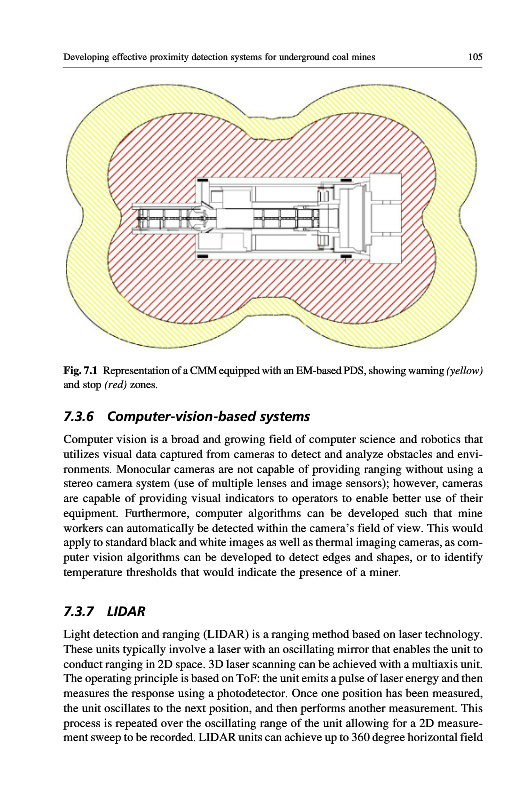 Developing effective proximity detection systems for underground coal mines 105

Fig. 7.1 Representation of a CMM equipped with an EM-based PDS, showing warning (yellow) and stop (red) zones.

7.3.6 Computer-vision-based systems

Computer vision is a broad and growing field of computer science and robotics that utilizes visual data captured from cameras to detect and analyze obstacles and environments. Monocular cameras are not capable of providing ranging without using a stereo camera system (use of multiple lenses and image sensors); however, cameras are capable of providing visual indicators to operators to enable better use of their equipment. Furthermore, computer algorithms can be developed such that mine workers can automatically be detected within the camera's field of view. This would apply to standard black and white images as well as thermal imaging cameras, as computer vision algorithms can be developed to detect edges and shapes, or to identify temperature thresholds that would indicate the presence of a miner.

7.3.7 LIDAR

Light detection and ranging (LIDAR) is a ranging method based on laser technology. These units typically involve a laser with an oscillating mirror that enables the unit to conduct ranging in 2D space. 3D laser scanning can be achieved with a multiaxis unit. The operating principle is based on ToF: the unit emits a pulse of laser energy and then measures the response using a photodetector. Once one position has been measured, the unit oscillates to the next position, and then performs another measurement. This process is repeated over the oscillating range of the unit allowing for a 2D measurement sweep to be recorded. LIDAR units can achieve up to 360 degree horizontal field