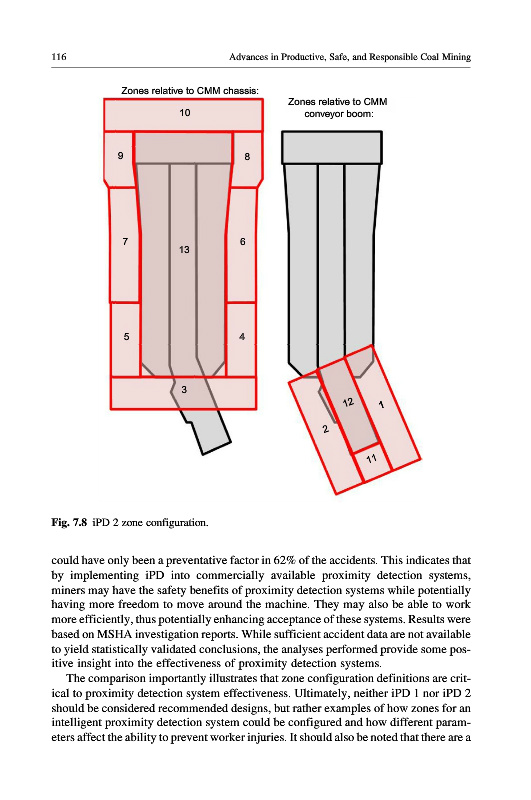 116 Advances in Productive, Safe, and Responsible Coal Mining

Zones relative to CMM chassis:

10

9

8

7

13

6

5

4

3

Zones relative to CMM conveyor boom:

12

1

2

11

Fig. 7.8 iPD 2 zone configuration.

could have only been a preventative factor in 62% of the accidents. This indicates that by implementing iPD into commercially available proximity detection systems, miners may have the safety benefits of proximity detection systems while potentially having more freedom to move around the machine. They may also be able to work more efficiently, thus potentially enhancing acceptance of these systems. Results were based on MSHA investigation reports. While sufficient accident data are not available to yield statistically validated conclusions, the analyses performed provide some positive insight into the effectiveness of proximity detection systems.

The comparison importantly illustrates that zone configuration definitions are critical to proximity detection system effectiveness. Ultimately, neither iPD 1 nor iPD 2 should be considered recommended designs, but rather examples of how zones for an intelligent proximity detection system could be configured and how different parameters affect the ability to prevent worker injuries. It should also be noted that there are a