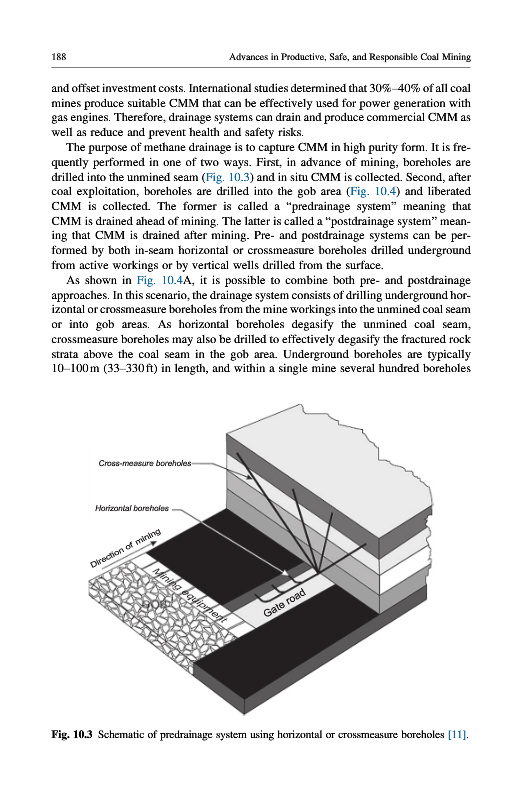 188 Advances in Productive, Safe, and Responsible Coal Mining

and offset investment costs. International studies determined that 30%–40% of all coal mines produce suitable CMM that can be effectively used for power generation with gas engines. Therefore, drainage systems can drain and produce commercial CMM as well as reduce and prevent health and safety risks.

The purpose of methane drainage is to capture CMM in high purity form. It is frequently performed in one of two ways. First, in advance of mining, boreholes are drilled into the unmined seam (Fig. 10.3) and in situ CMM is collected. Second, after coal exploitation, boreholes are drilled into the gob area (Fig. 10.4) and liberated CMM is collected. The former is called a "predrainage system" meaning that CMM is drained ahead of mining. The latter is called a "postdrainage system" meaning that CMM is drained after mining. Pre- and postdrainage systems can be performed by both in-seam horizontal or crossmeasure boreholes drilled underground from active workings or by vertical wells drilled from the surface.

As shown in Fig. 10.4A, it is possible to combine both pre- and postdrainage approaches. In this scenario, the drainage system consists of drilling underground horizontal or crossmeasure boreholes from the mine workings into the unmined coal seam or into gob areas. As horizontal boreholes degasify the unmined coal seam, crossmeasure boreholes may also be drilled to effectively degasify the fractured rock strata above the coal seam in the gob area. Underground boreholes are typically 10–100 m (33–330 ft) in length, and within a single mine several hundred boreholes

Cross-measure boreholes

Horizontal boreholes

Direction of mining

Mining equipment

Gob

Gate road

Fig. 10.3 Schematic of predrainage system using horizontal or crossmeasure boreholes [11].