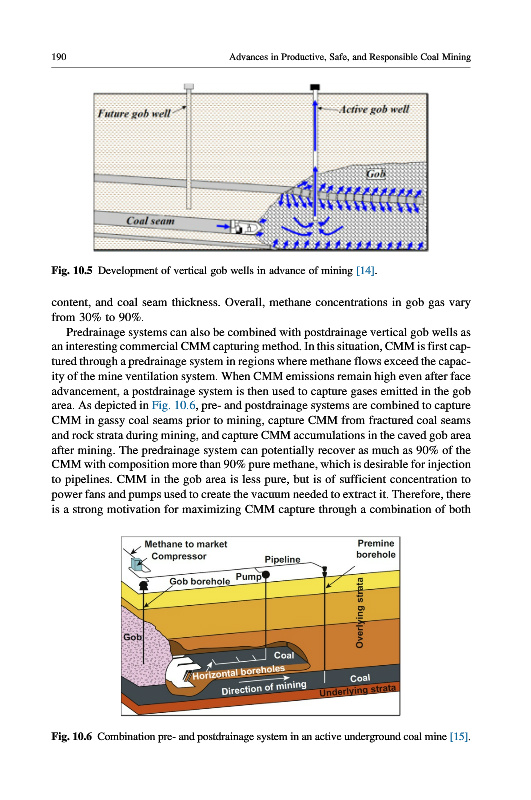 190 Advances in Productive, Safe, and Responsible Coal Mining

Future gob well

Active gob well

Gob

Coal seam

Fig. 10.5 Development of vertical gob wells in advance of mining [14].

content, and coal seam thickness. Overall, methane concentrations in gob gas vary from 30% to 90%.

Predrainage systems can also be combined with postdrainage vertical gob wells as an interesting commercial CMM capturing method. In this situation, CMM is first captured through a predrainage system in regions where methane flows exceed the capacity of the mine ventilation system. When CMM emissions remain high even after face advancement, a postdrainage system is then used to capture gases emitted in the gob area. As depicted in Fig. 10.6, pre- and postdrainage systems are combined to capture CMM in gassy coal seams prior to mining, capture CMM from fractured coal seams and rock strata during mining, and capture CMM accumulations in the caved gob area after mining. The predrainage system can potentially recover as much as 90% of the CMM with composition more than 90% pure methane, which is desirable for injection to pipelines. CMM in the gob area is less pure, but is of sufficient concentration to power fans and pumps used to create the vacuum needed to extract it. Therefore, there is a strong motivation for maximizing CMM capture through a combination of both

Methane to market

Compressor

Pipeline

Premine borehole

Gob borehole

Pump

Overlying strata

Gob

Coal

Horizontal boreholes

Direction of mining

Coal

Underlying strata

Fig. 10.6 Combination pre- and postdrainage system in an active underground coal mine [15].