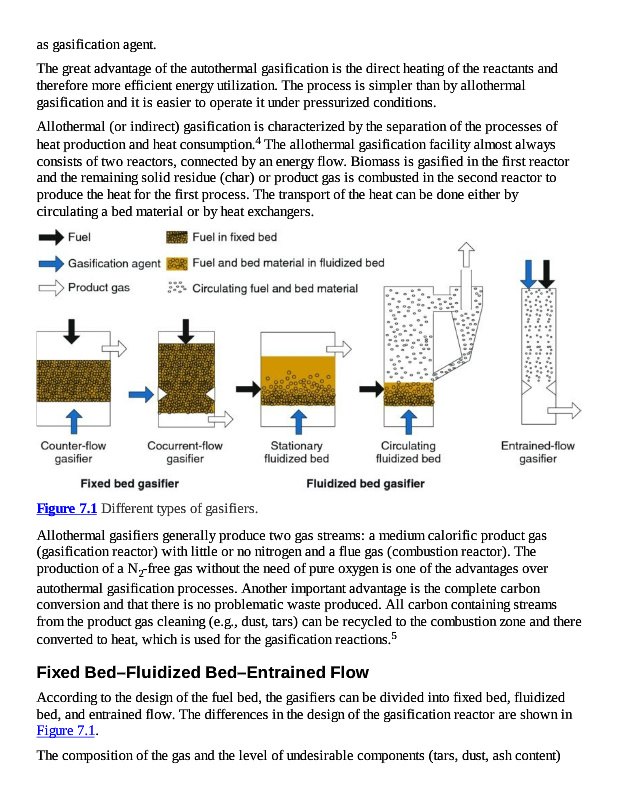 as gasification agent.

The great advantage of the autothermal gasification is the direct heating of the reactants and therefore more efficient energy utilization. The process is simpler than by allothermal gasification and it is easier to operate it under pressurized conditions.

Allothermal (or indirect) gasification is characterized by the separation of the processes of heat production and heat consumption.$^4$ The allothermal gasification facility almost always consists of two reactors, connected by an energy flow. Biomass is gasified in the first reactor and the remaining solid residue (char) or product gas is combusted in the second reactor to produce the heat for the first process. The transport of the heat can be done either by circulating a bed material or by heat exchangers.

Fuel
Gasification agent
Product gas
Fuel in fixed bed
Fuel and bed material in fluidized bed
Circulating fuel and bed material

Counter-flow gasifier
Cocurrent-flow gasifier
Stationary fluidized bed
Circulating fluidized bed
Entrained-flow gasifier

Fixed bed gasifier
Fluidized bed gasifier

Figure 7.1 Different types of gasifiers.

Allothermal gasifiers generally produce two gas streams: a medium calorific product gas (gasification reactor) with little or no nitrogen and a flue gas (combustion reactor). The production of a $N_2$-free gas without the need of pure oxygen is one of the advantages over autothermal gasification processes. Another important advantage is the complete carbon conversion and that there is no problematic waste produced. All carbon containing streams from the product gas cleaning (e.g., dust, tars) can be recycled to the combustion zone and there converted to heat, which is used for the gasification reactions.$^5$

Fixed Bed–Fluidized Bed–Entrained Flow

According to the design of the fuel bed, the gasifiers can be divided into fixed bed, fluidized bed, and entrained flow. The differences in the design of the gasification reactor are shown in Figure 7.1.

The composition of the gas and the level of undesirable components (tars, dust, ash content)