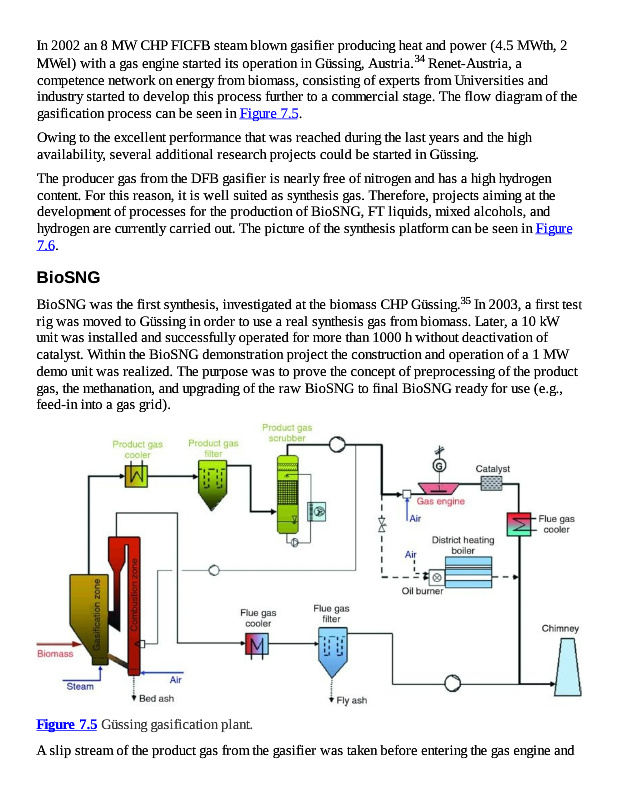 In 2002 an 8 MW CHP FICFB steam blown gasifier producing heat and power (4.5 MWth, 2 MWel) with a gas engine started its operation in Güssing, Austria.$^{34}$ Renet-Austria, a competence network on energy from biomass, consisting of experts from Universities and industry started to develop this process further to a commercial stage. The flow diagram of the gasification process can be seen in Figure 7.5.

Owing to the excellent performance that was reached during the last years and the high availability, several additional research projects could be started in Güssing.

The producer gas from the DFB gasifier is nearly free of nitrogen and has a high hydrogen content. For this reason, it is well suited as synthesis gas. Therefore, projects aiming at the development of processes for the production of BioSNG, FT liquids, mixed alcohols, and hydrogen are currently carried out. The picture of the synthesis platform can be seen in Figure 7.6.

BioSNG

BioSNG was the first synthesis, investigated at the biomass CHP Güssing.$^{35}$ In 2003, a first test rig was moved to Güssing in order to use a real synthesis gas from biomass. Later, a 10 kW unit was installed and successfully operated for more than 1000 h without deactivation of catalyst. Within the BioSNG demonstration project the construction and operation of a 1 MW demo unit was realized. The purpose was to prove the concept of preprocessing of the product gas, the methanation, and upgrading of the raw BioSNG to final BioSNG ready for use (e.g., feed-in into a gas grid).

Product gas cooler
Product gas filter
Product gas scrubber
G
Catalyst
Gas engine
Air
Flue gas cooler
District heating boiler
Air
Oil burner
Gasification zone
Combustion zone
Flue gas cooler
Flue gas filter
Chimney
Biomass
Steam
Air
Bed ash
Fly ash

Figure 7.5 Güssing gasification plant.

A slip stream of the product gas from the gasifier was taken before entering the gas engine and