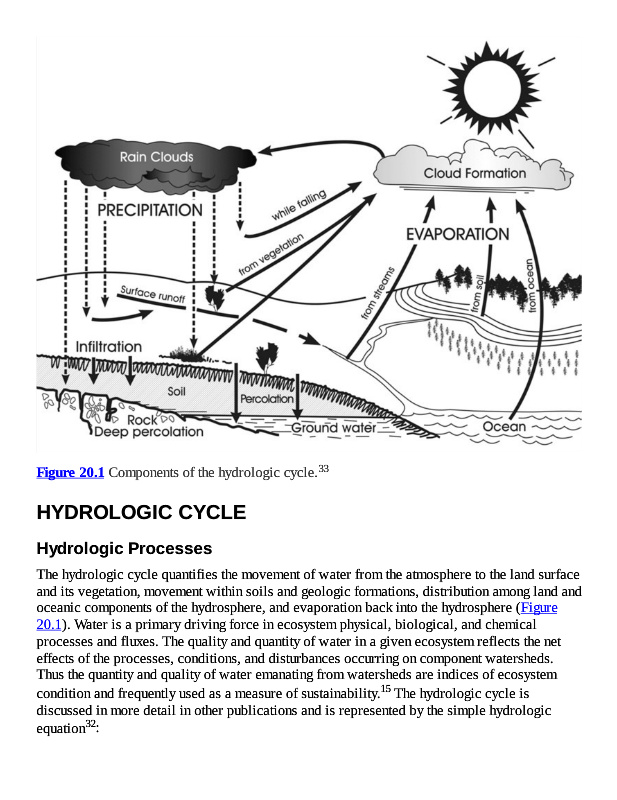 Rain Clouds

Cloud Formation

PRECIPITATION

while falling

from vegetation

EVAPORATION

Surface runoff

from streams

from soil

from ocean

Infiltration

Soil

Percolation

Rock

Deep percolation

Ground water

Ocean

Figure 20.1 Components of the hydrologic cycle.$^{33}$

HYDROLOGIC CYCLE

Hydrologic Processes

The hydrologic cycle quantifies the movement of water from the atmosphere to the land surface and its vegetation, movement within soils and geologic formations, distribution among land and oceanic components of the hydrosphere, and evaporation back into the hydrosphere (Figure 20.1). Water is a primary driving force in ecosystem physical, biological, and chemical processes and fluxes. The quality and quantity of water in a given ecosystem reflects the net effects of the processes, conditions, and disturbances occurring on component watersheds. Thus the quantity and quality of water emanating from watersheds are indices of ecosystem condition and frequently used as a measure of sustainability.$^{15}$ The hydrologic cycle is discussed in more detail in other publications and is represented by the simple hydrologic equation$^{32}$: