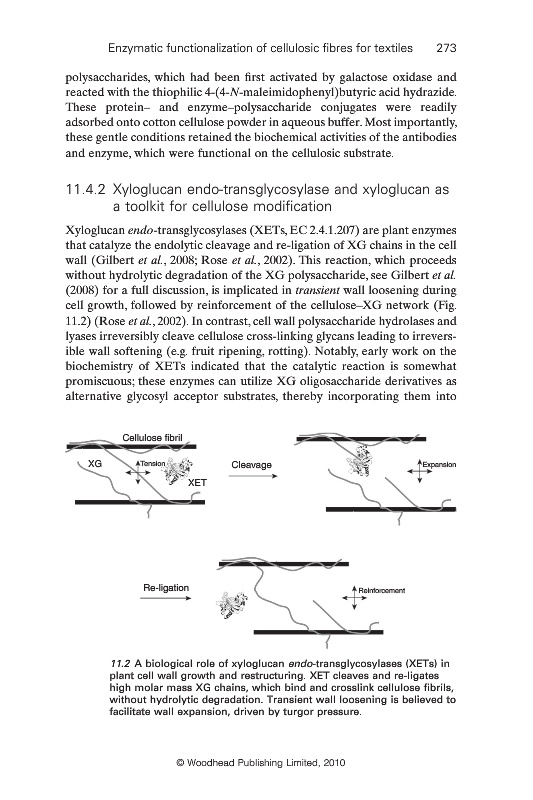 Enzymatic functionalization of cellulosic fibres for textiles 273

polysaccharides, which had been first activated by galactose oxidase and reacted with the thiophilic 4-(4-N-maleimidophenyl)butyric acid hydrazide. These protein– and enzyme–polysaccharide conjugates were readily adsorbed onto cotton cellulose powder in aqueous buffer. Most importantly, these gentle conditions retained the biochemical activities of the antibodies and enzyme, which were functional on the cellulosic substrate.

11.4.2 Xyloglucan endo-transglycosylase and xyloglucan as a toolkit for cellulose modification

Xyloglucan endo-transglycosylases (XETs, EC 2.4.1.207) are plant enzymes that catalyze the endolytic cleavage and re-ligation of XG chains in the cell wall (Gilbert et al., 2008; Rose et al., 2002). This reaction, which proceeds without hydrolytic degradation of the XG polysaccharide, see Gilbert et al. (2008) for a full discussion, is implicated in transient wall loosening during cell growth, followed by reinforcement of the cellulose–XG network (Fig. 11.2) (Rose et al., 2002). In contrast, cell wall polysaccharide hydrolases and lyases irreversibly cleave cellulose cross-linking glycans leading to irreversible wall softening (e.g. fruit ripening, rotting). Notably, early work on the biochemistry of XETs indicated that the catalytic reaction is somewhat promiscuous; these enzymes can utilize XG oligosaccharide derivatives as alternative glycosyl acceptor substrates, thereby incorporating them into

Cellulose fibril
XG
Tension
XET
Cleavage
Expansion
Re-ligation
Reinforcement

11.2 A biological role of xyloglucan endo-transglycosylases (XETs) in plant cell wall growth and restructuring. XET cleaves and re-ligates high molar mass XG chains, which bind and crosslink cellulose fibrils, without hydrolytic degradation. Transient wall loosening is believed to facilitate wall expansion, driven by turgor pressure.

© Woodhead Publishing Limited, 2010