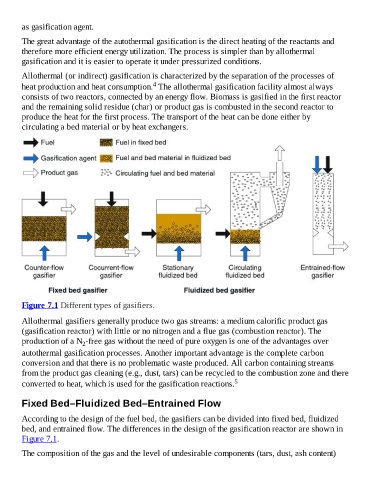 as gasification agent.

The great advantage of the autothermal gasification is the direct heating of the reactants and therefore more efficient energy utilization. The process is simpler than by allothermal gasification and it is easier to operate it under pressurized conditions.

Allothermal (or indirect) gasification is characterized by the separation of the processes of heat production and heat consumption.$^4$ The allothermal gasification facility almost always consists of two reactors, connected by an energy flow. Biomass is gasified in the first reactor and the remaining solid residue (char) or product gas is combusted in the second reactor to produce the heat for the first process. The transport of the heat can be done either by circulating a bed material or by heat exchangers.

Fuel
Gasification agent
Product gas
Fuel in fixed bed
Fuel and bed material in fluidized bed
Circulating fuel and bed material

Counter-flow gasifier
Cocurrent-flow gasifier
Stationary fluidized bed
Circulating fluidized bed
Entrained-flow gasifier

Fixed bed gasifier
Fluidized bed gasifier

Figure 7.1 Different types of gasifiers.

Allothermal gasifiers generally produce two gas streams: a medium calorific product gas (gasification reactor) with little or no nitrogen and a flue gas (combustion reactor). The production of a $N_2$-free gas without the need of pure oxygen is one of the advantages over autothermal gasification processes. Another important advantage is the complete carbon conversion and that there is no problematic waste produced. All carbon containing streams from the product gas cleaning (e.g., dust, tars) can be recycled to the combustion zone and there converted to heat, which is used for the gasification reactions.$^5$

Fixed Bed–Fluidized Bed–Entrained Flow

According to the design of the fuel bed, the gasifiers can be divided into fixed bed, fluidized bed, and entrained flow. The differences in the design of the gasification reactor are shown in Figure 7.1.

The composition of the gas and the level of undesirable components (tars, dust, ash content)